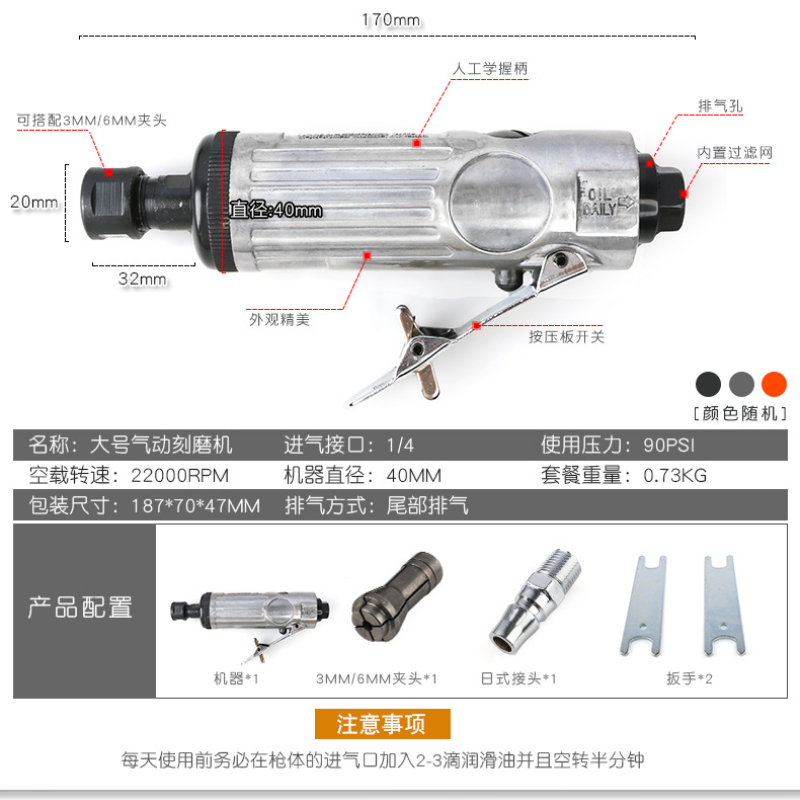 170mm

人工学握柄

排气孔

可搭配3MM/6MM夹头

内置过滤网

20mm

直径:40mm

OIL DAILY

32mm

外观精美

按压板开关

[颜色随机]

| 名称：大号气动刻磨机 | 进气接口：1/4 | 使用压力：90PSI |
|---|---|---|
| 空载转速：22000RPM | 机器直径：40MM | 套餐重量：0.73KG |
| 包装尺寸：187*70*47MM | 排气方式：尾部排气 | |

产品配置

机器*1

3MM/6MM夹头*1

日式接头*1

扳手*2

注意事项

每天使用前务必在枪体的进气口加入2-3滴润滑油并且空转半分钟