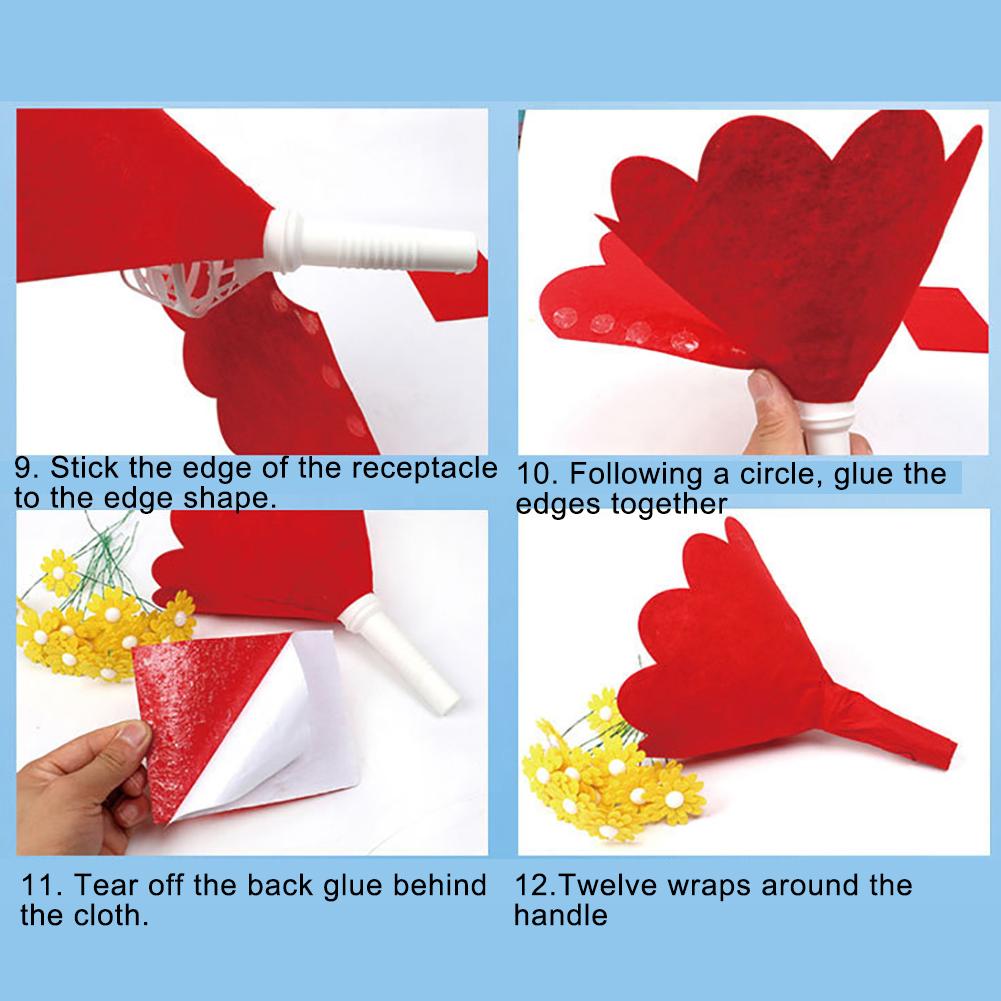 9. Stick the edge of the receptacle to the edge shape.

10. Following a circle, glue the edges together

11. Tear off the back glue behind the cloth.

12.Twelve wraps around the handle