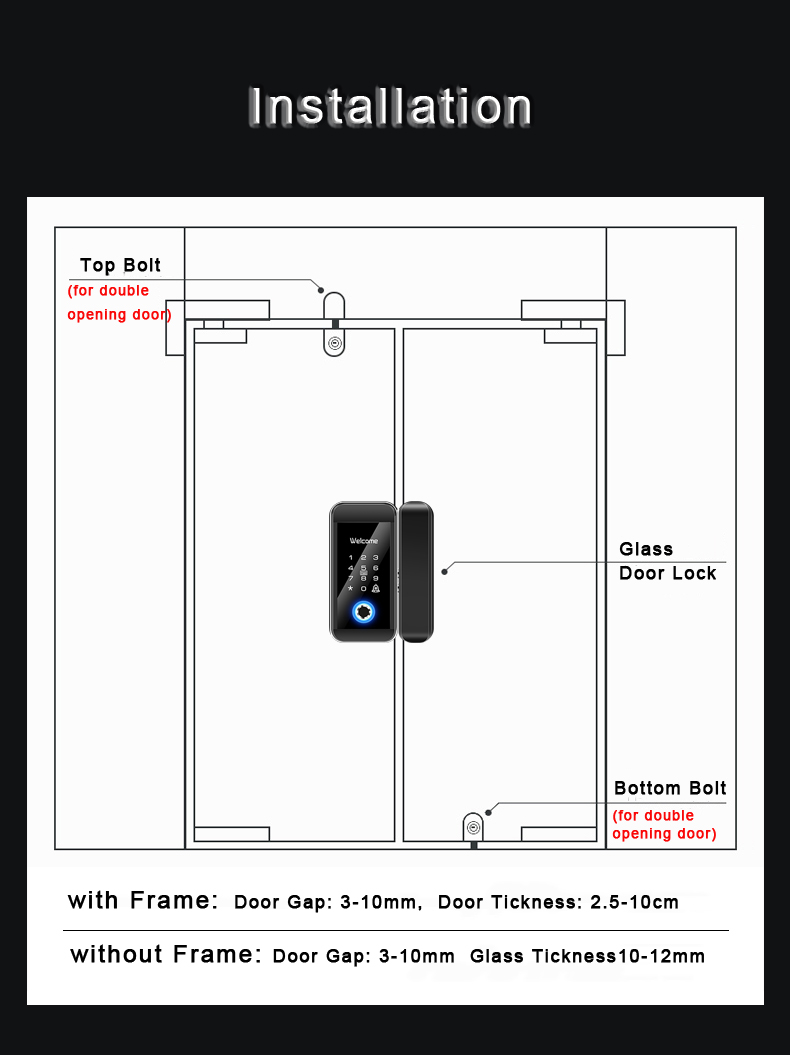 Installation

Top Bolt
(for double opening door)

Welcome
1 2 3
4 5 6
7 8 9
* 0

Glass Door Lock

Bottom Bolt
(for double opening door)

with Frame: Door Gap: 3-10mm, Door Tickness: 2.5-10cm

without Frame: Door Gap: 3-10mm Glass Tickness10-12mm