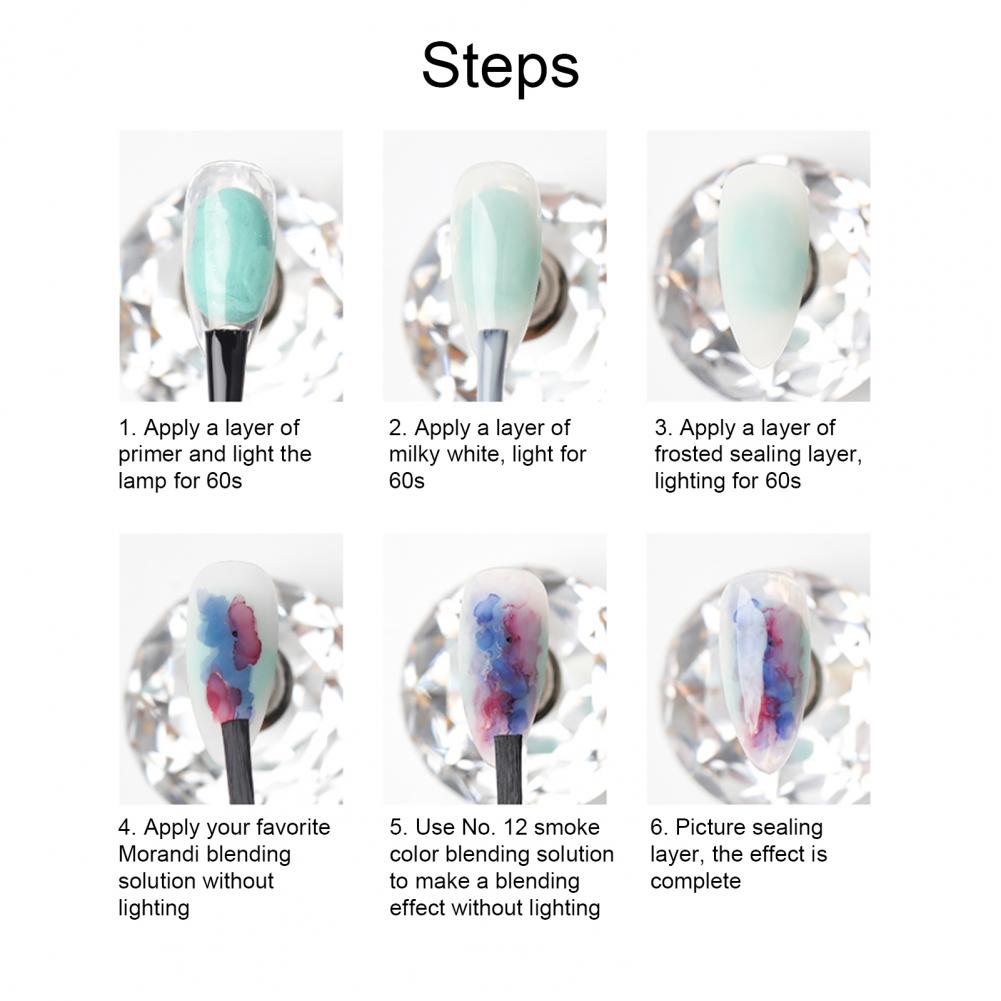 Steps

1. Apply a layer of primer and light the lamp for 60s

2. Apply a layer of milky white, light for 60s

3. Apply a layer of frosted sealing layer, lighting for 60s

4. Apply your favorite Morandi blending solution without lighting

5. Use No. 12 smoke color blending solution to make a blending effect without lighting

6. Picture sealing layer, the effect is complete