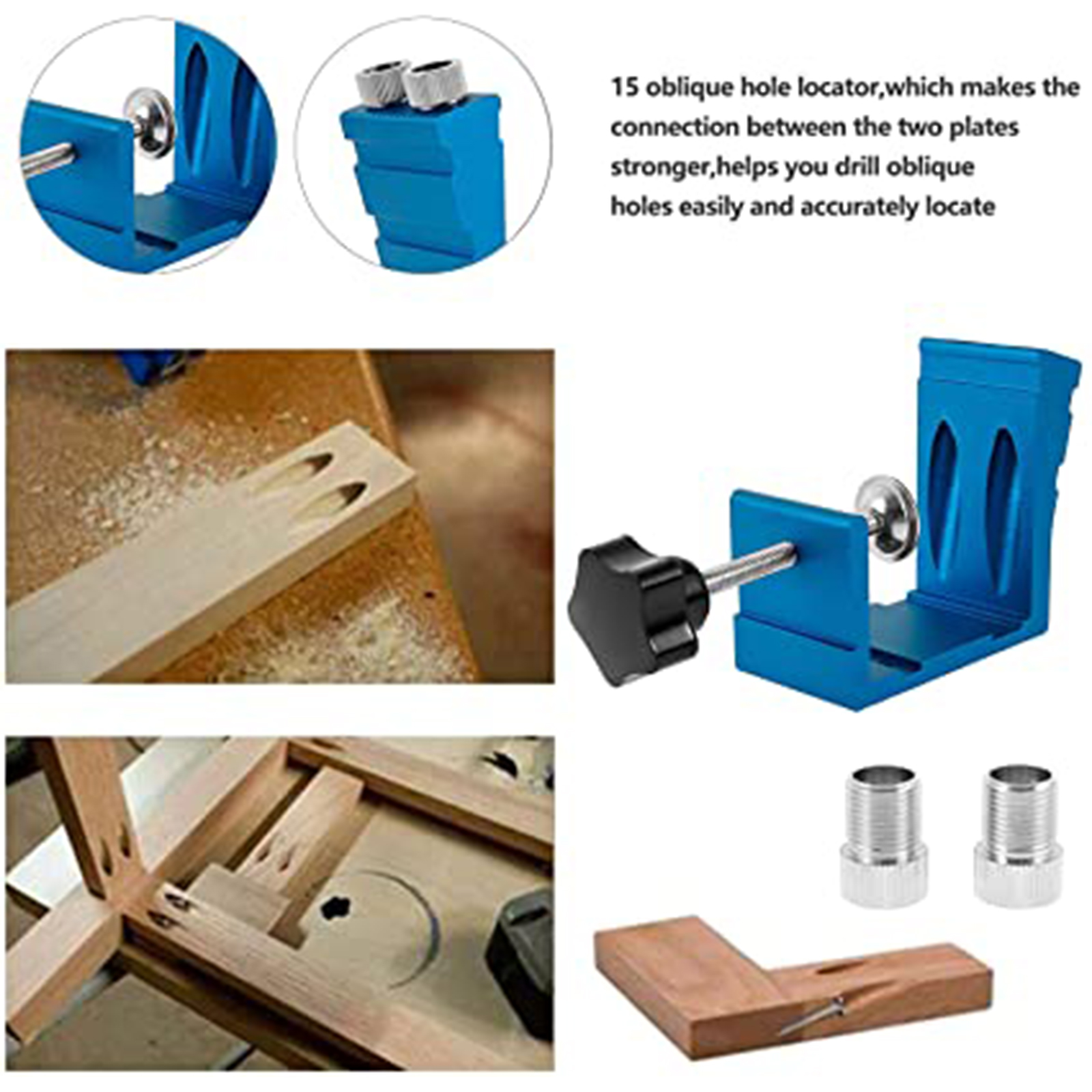 15 oblique hole locator,which makes the connection between the two plates stronger,helps you drill oblique holes easily and accurately locate