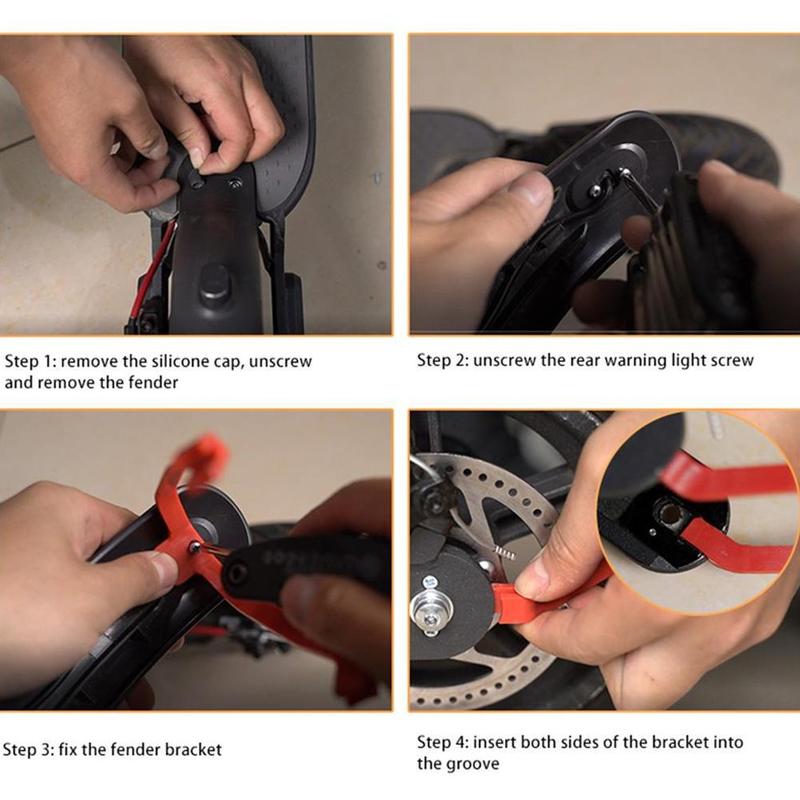 Step 1: remove the silicone cap, unscrew and remove the fender

Step 2: unscrew the rear warning light screw

Step 3: fix the fender bracket

Step 4: insert both sides of the bracket into the groove