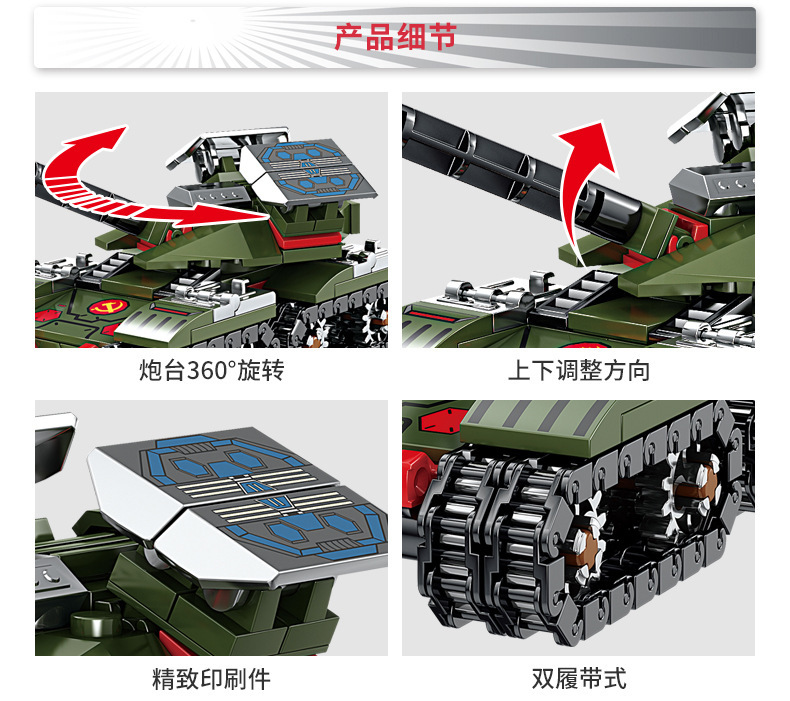 产品细节

炮台360°旋转

上下调整方向

精致印刷件

双履带式