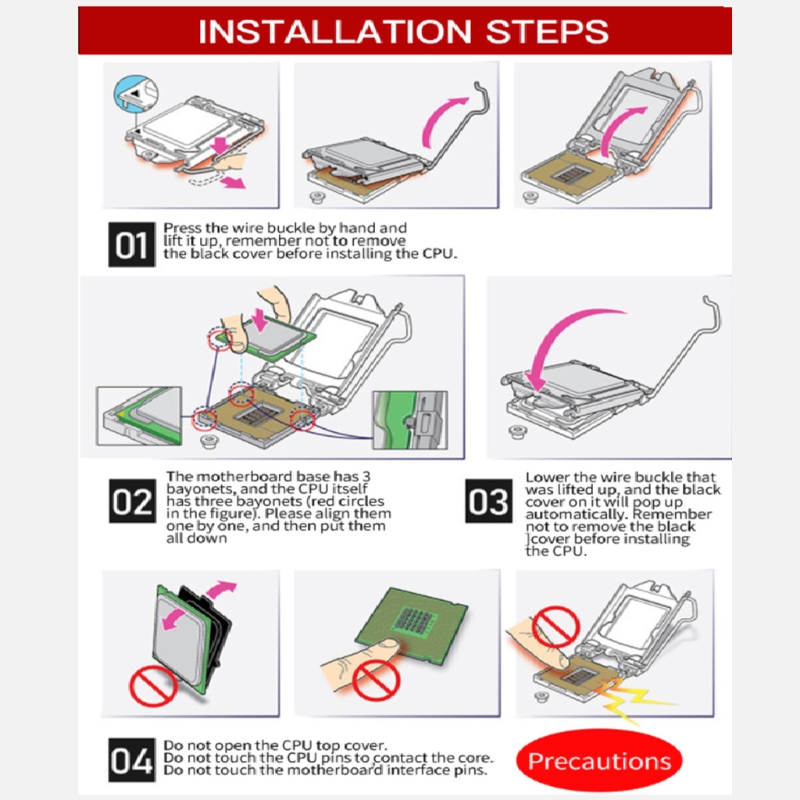 INSTALLATION STEPS

01 Press the wire buckle by hand and lift it up, remember not to remove the black cover before installing the CPU.

02 The motherboard base has 3 bayonets, and the CPU itself has three bayonets (red circles in the figure). Please align them one by one, and then put them all down

03 Lower the wire buckle that was lifted up, and the black cover on it will pop up automatically. Remember not to remove the black ]cover before installing the CPU.

04 Do not open the CPU top cover. Do not touch the CPU pins to contact the core. Do not touch the motherboard interface pins.

Precautions