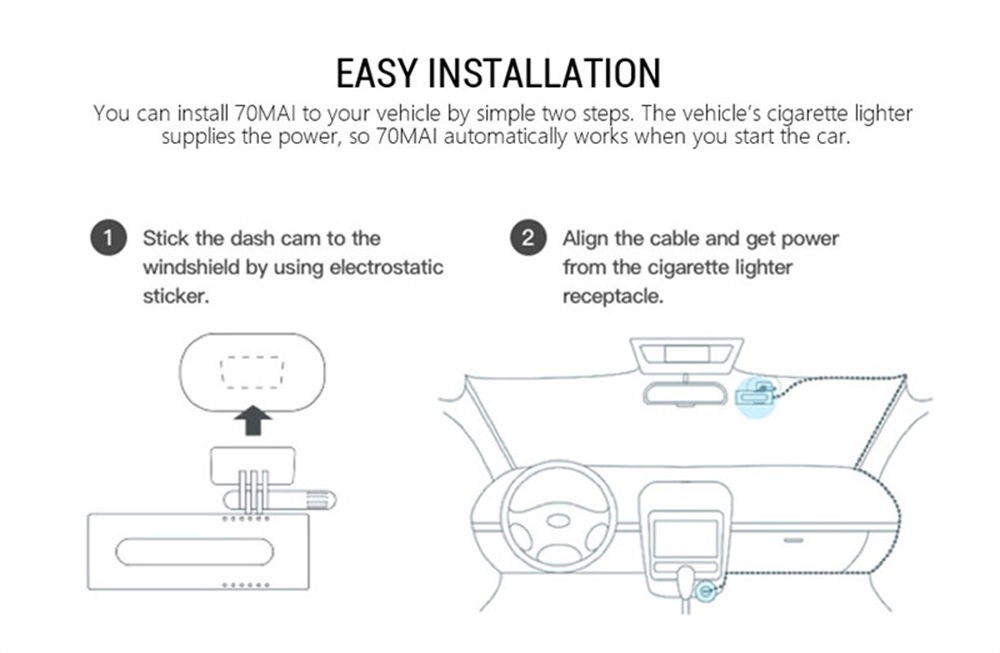 EASY INSTALLATION

You can install 70MAI to your vehicle by simple two steps. The vehicle's cigarette lighter supplies the power, so 70MAI automatically works when you start the car.

1 Stick the dash cam to the windshield by using electrostatic sticker.

2 Align the cable and get power from the cigarette lighter receptacle.