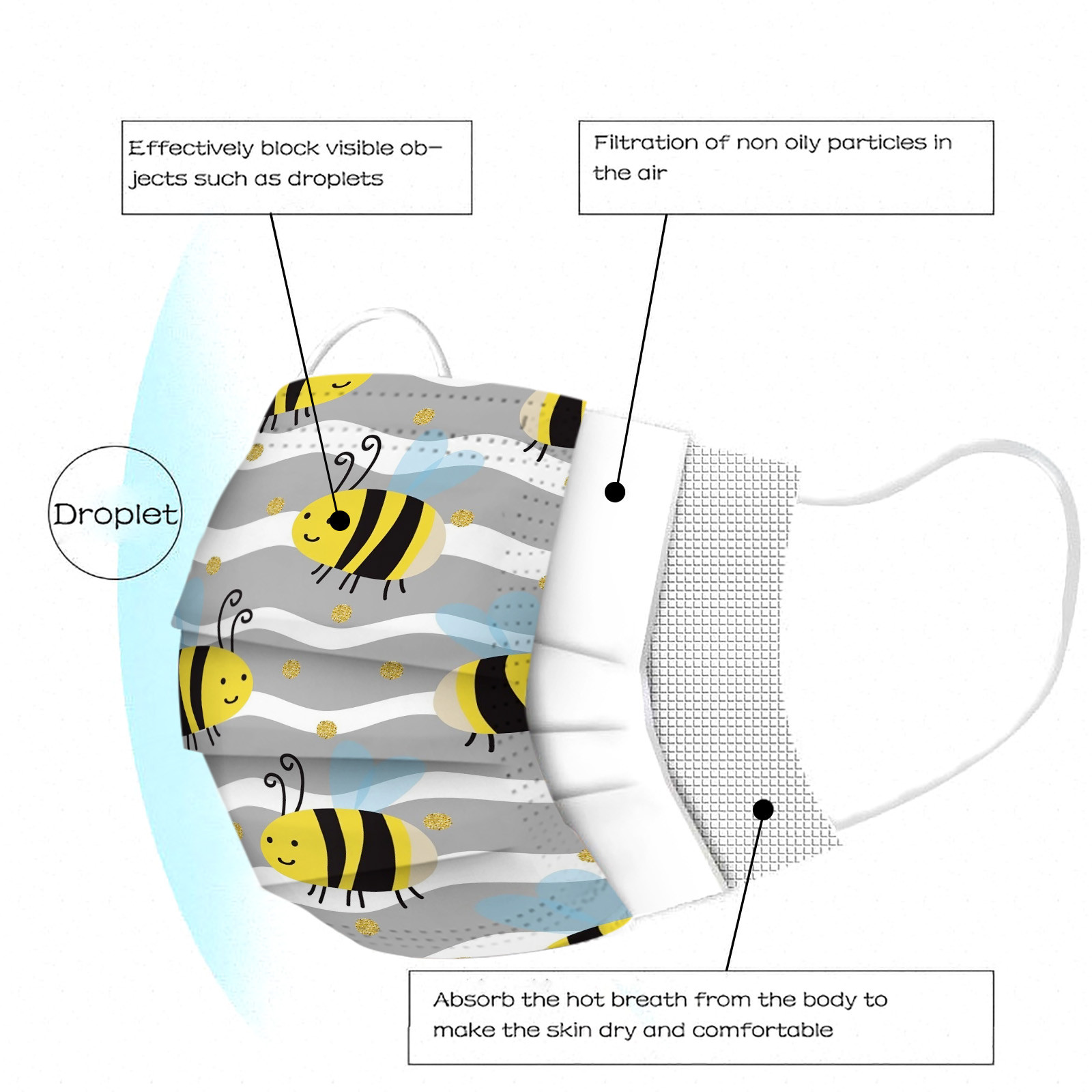 Effectively block visible objects such as droplets

Filtration of non oily particles in the air

Droplet

Absorb the hot breath from the body to make the skin dry and comfortable