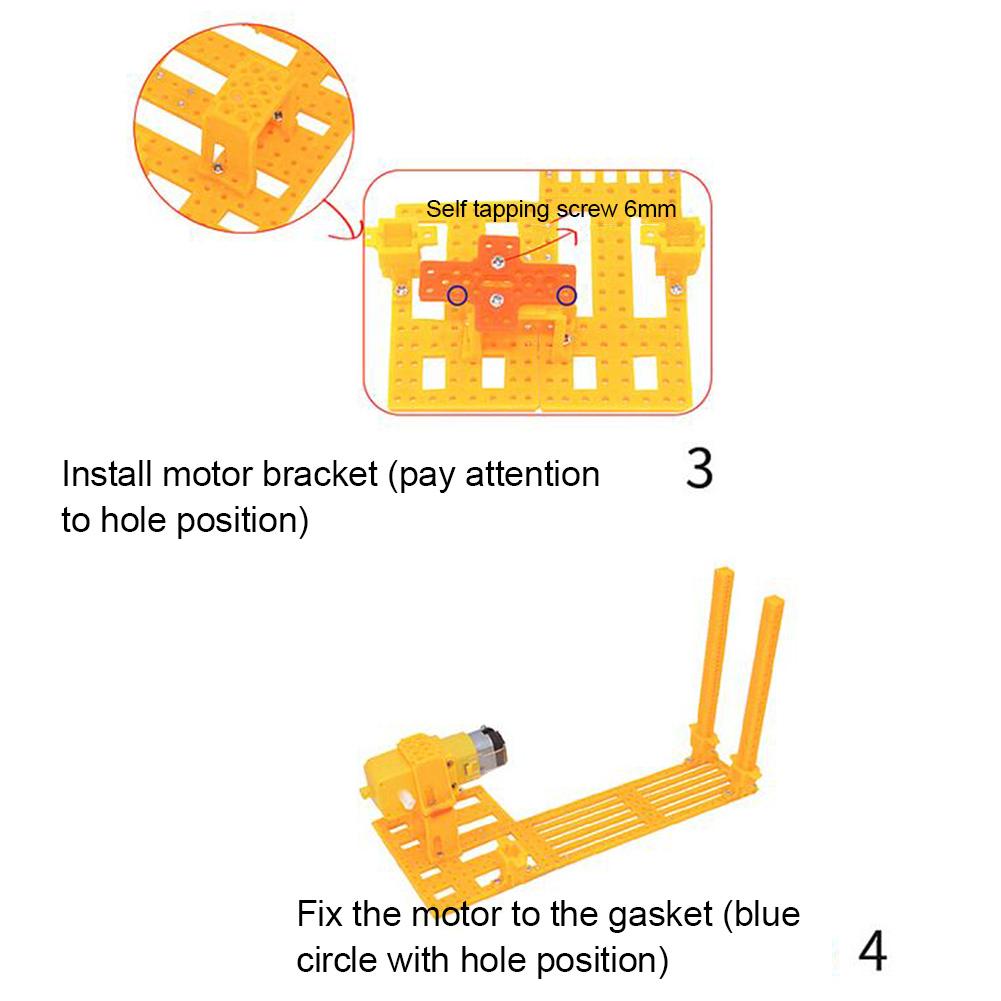 Self tapping screw 6mm

Install motor bracket (pay attention to hole position)

3

Fix the motor to the gasket (blue circle with hole position)

4