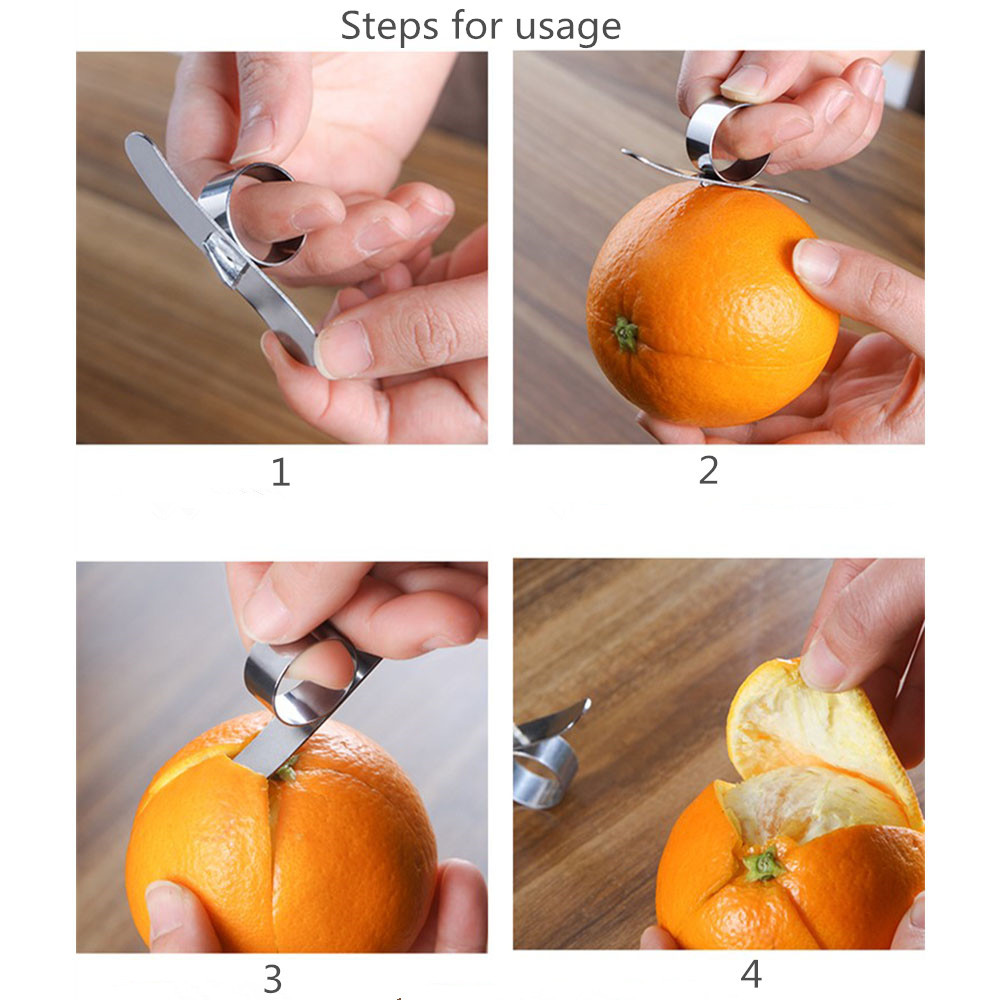 Steps for usage

1

2

3

4