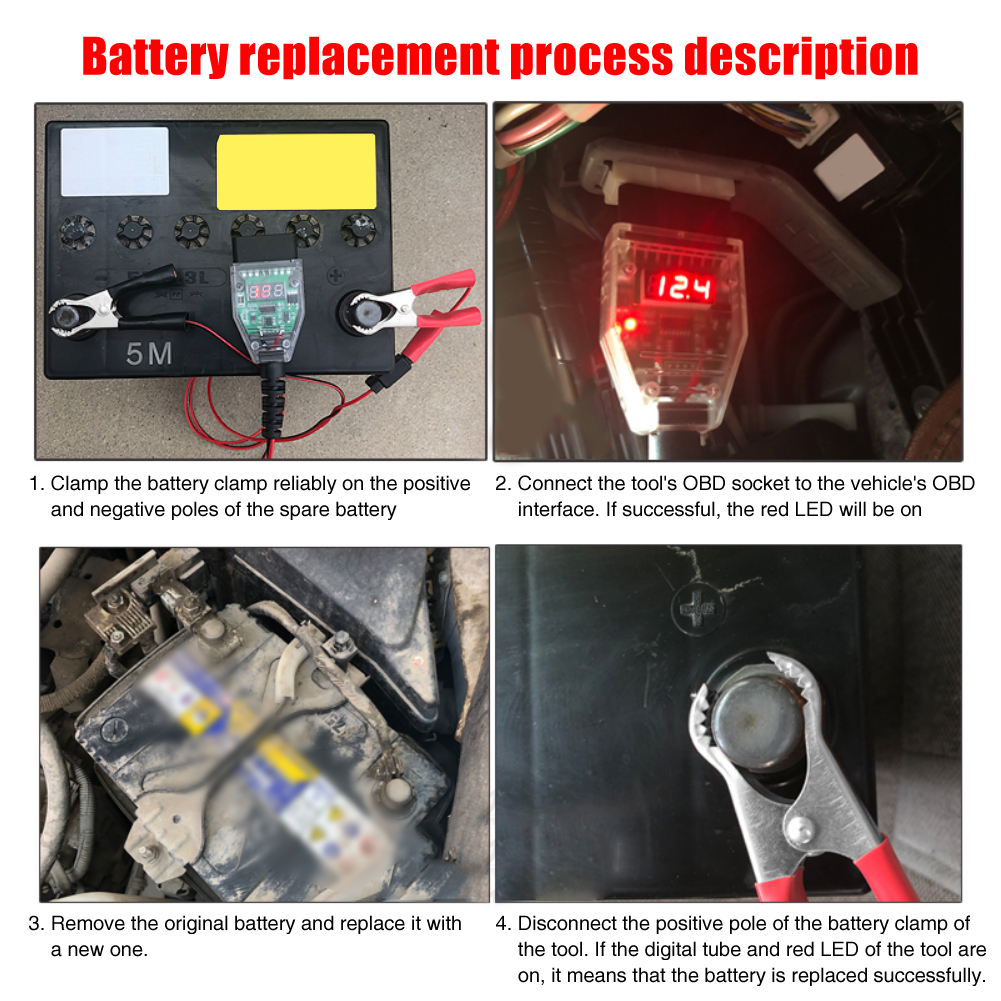 Battery replacement process description

5M

12.4

1. Clamp the battery clamp reliably on the positive and negative poles of the spare battery

2. Connect the tool's OBD socket to the vehicle's OBD interface. If successful, the red LED will be on

3. Remove the original battery and replace it with a new one.

4. Disconnect the positive pole of the battery clamp of the tool. If the digital tube and red LED of the tool are on, it means that the battery is replaced successfully.