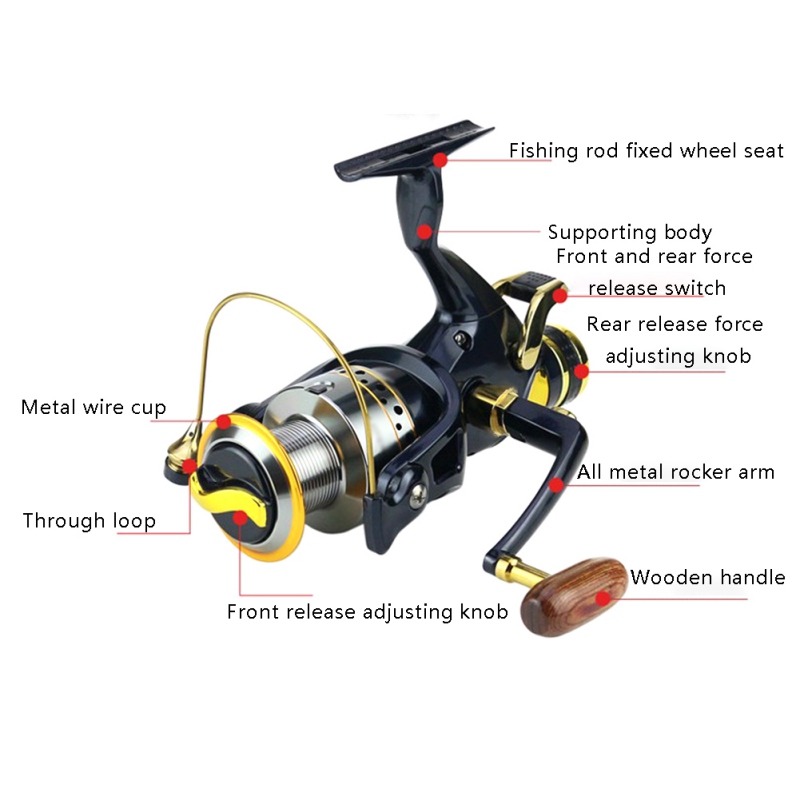 Fishing rod fixed wheel seat

Supporting body

Front and rear force release switch

Rear release force adjusting knob

Metal wire cup

All metal rocker arm

Through loop

Wooden handle

Front release adjusting knob