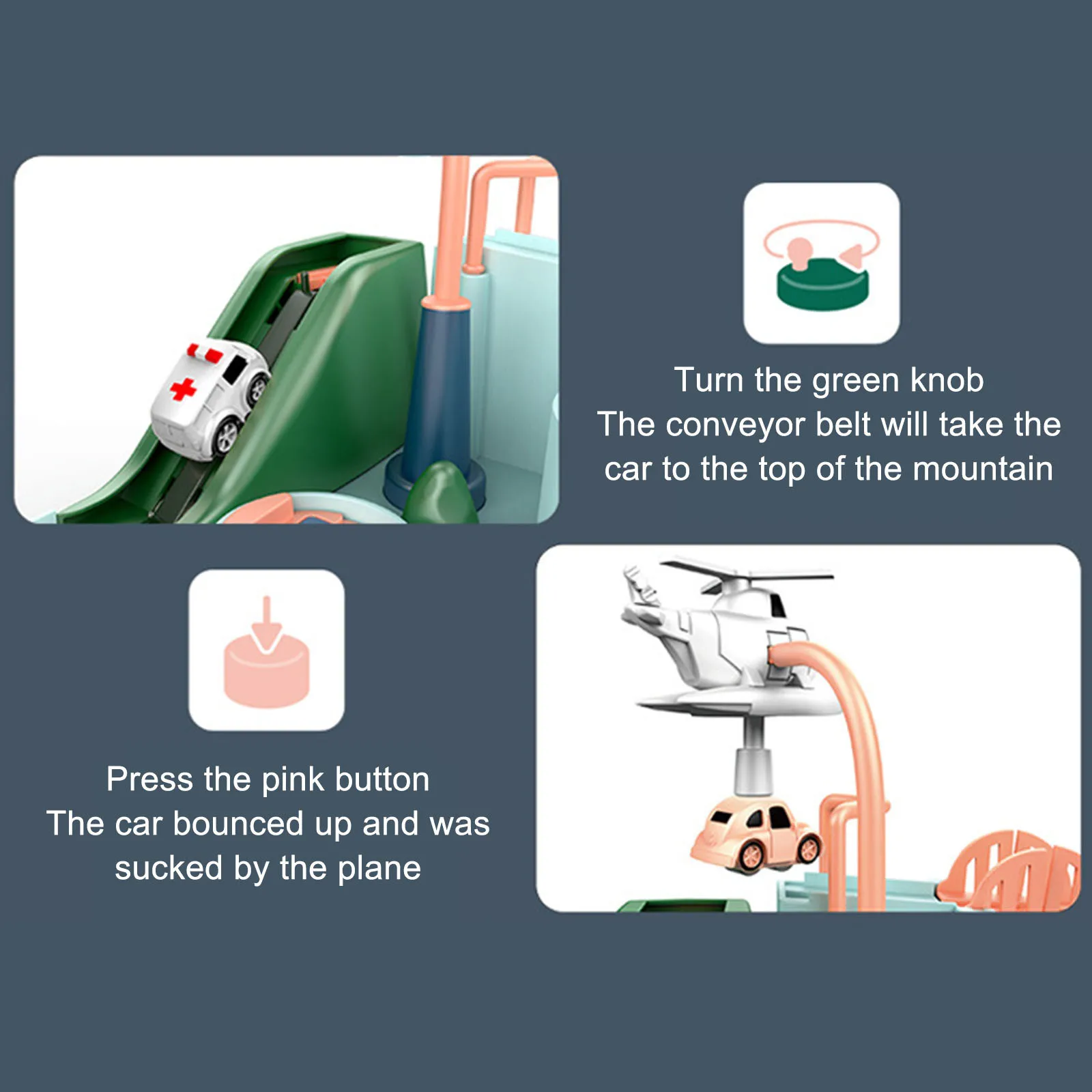 Turn the green knob
The conveyor belt will take the car to the top of the mountain

Press the pink button
The car bounced up and was sucked by the plane