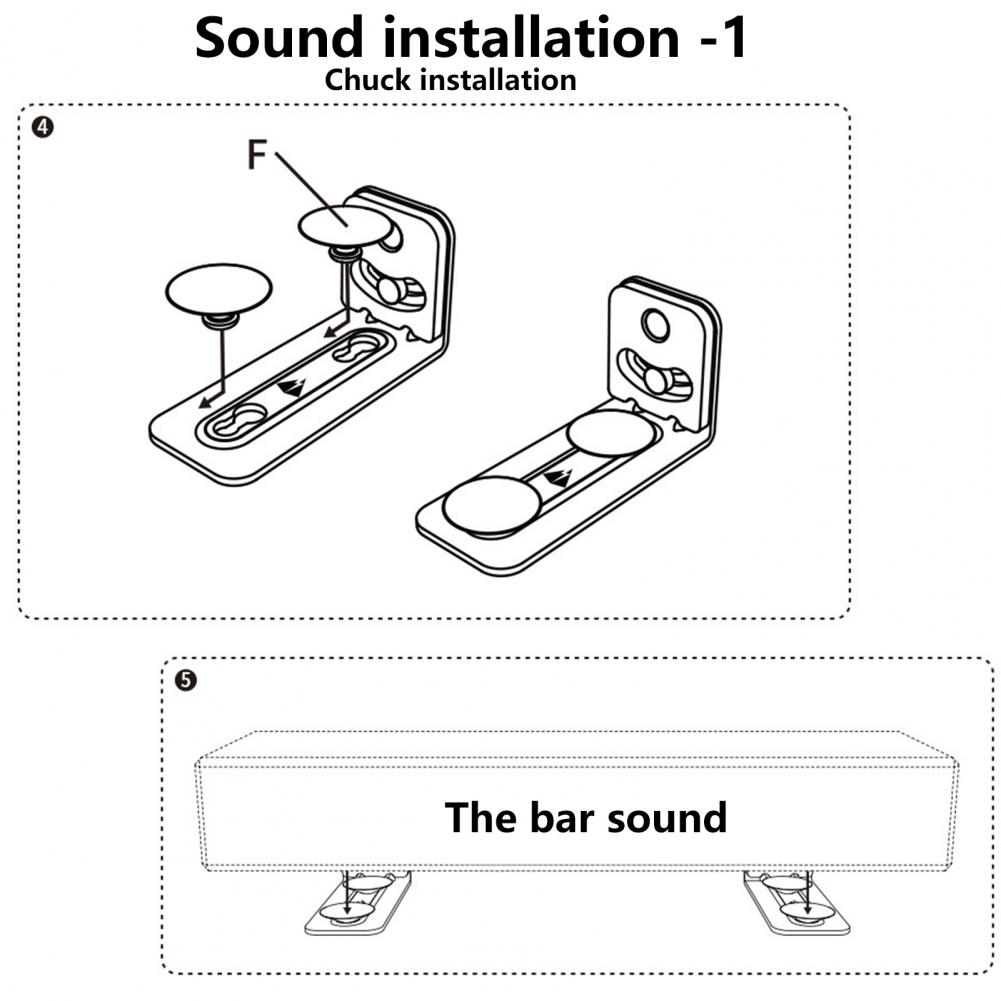 Sound installation -1

Chuck installation

❹

F

❺

The bar sound