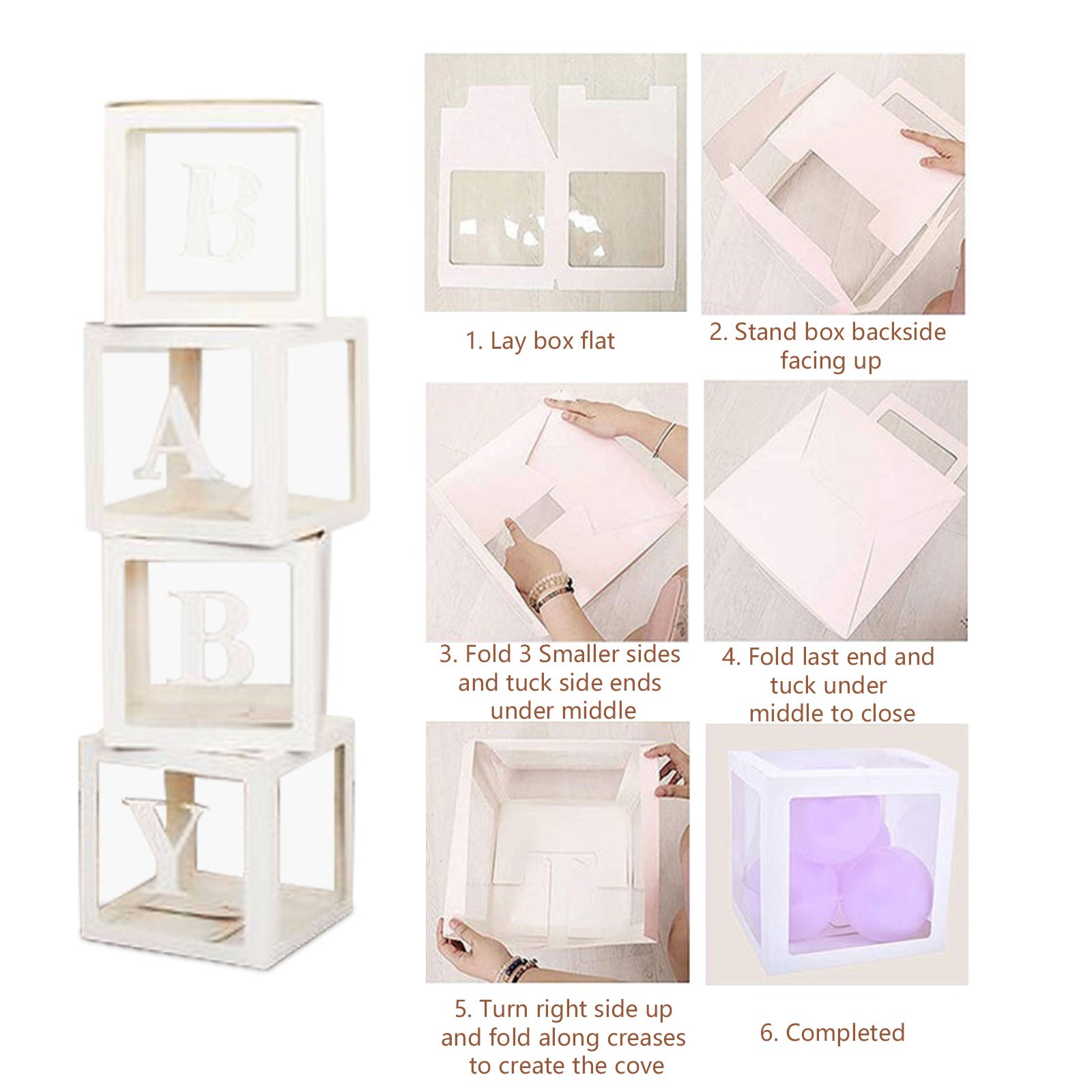 B
A
B
Y

1. Lay box flat

2. Stand box backside facing up

3. Fold 3 Smaller sides and tuck side ends under middle

4. Fold last end and tuck under middle to close

5. Turn right side up and fold along creases to create the cove

6. Completed