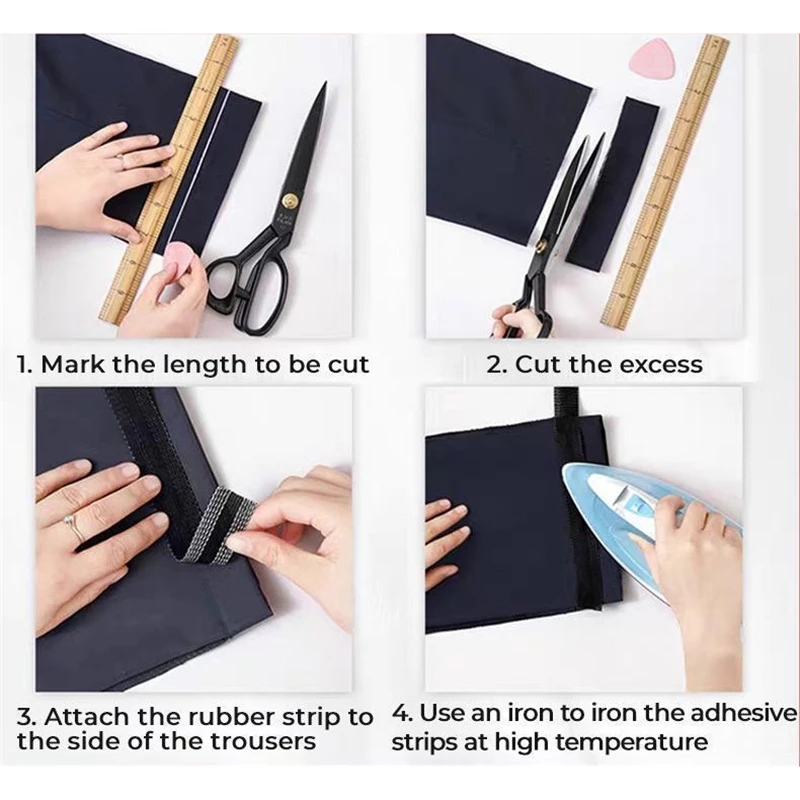 1. Mark the length to be cut

2. Cut the excess

3. Attach the rubber strip to the side of the trousers

4. Use an iron to iron the adhesive strips at high temperature