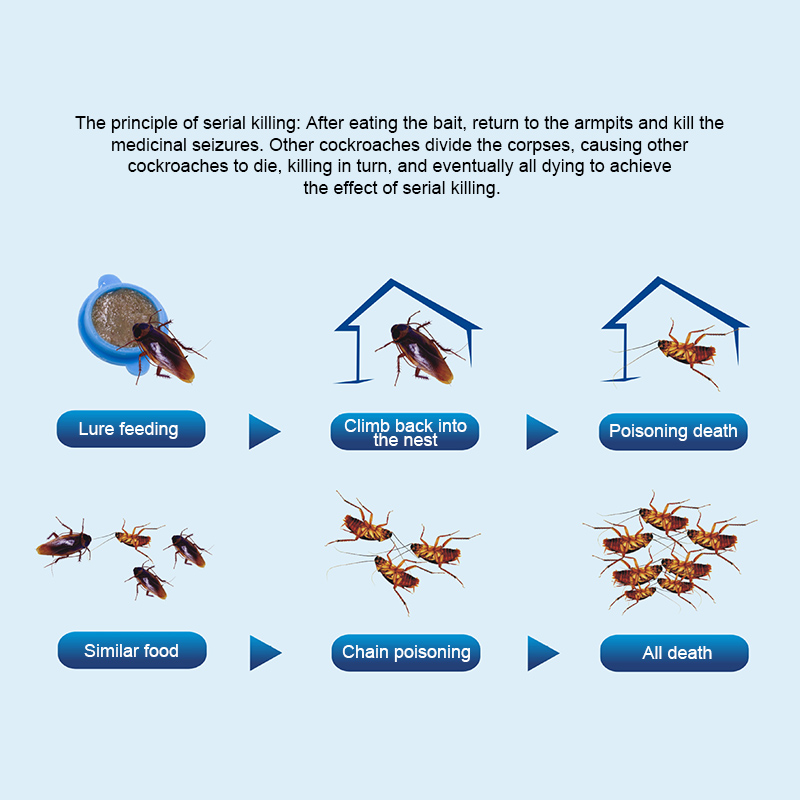 The principle of serial killing: After eating the bait, return to the armpits and kill the medicinal seizures. Other cockroaches divide the corpses, causing other cockroaches to die, killing in turn, and eventually all dying to achieve the effect of serial killing.

Lure feeding

Climb back into the nest

Poisoning death

Similar food

Chain poisoning

All death