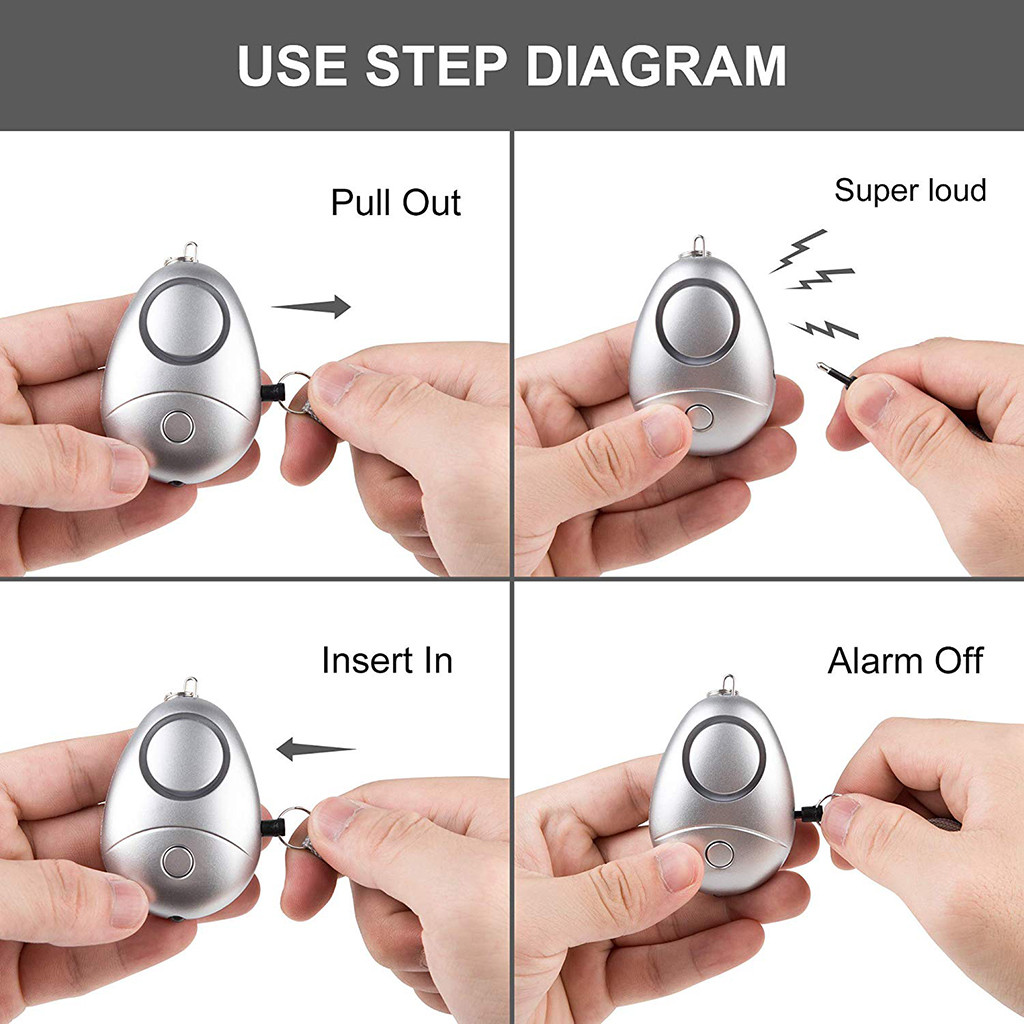 USE STEP DIAGRAM

Pull Out

Super loud

Insert In

Alarm Off