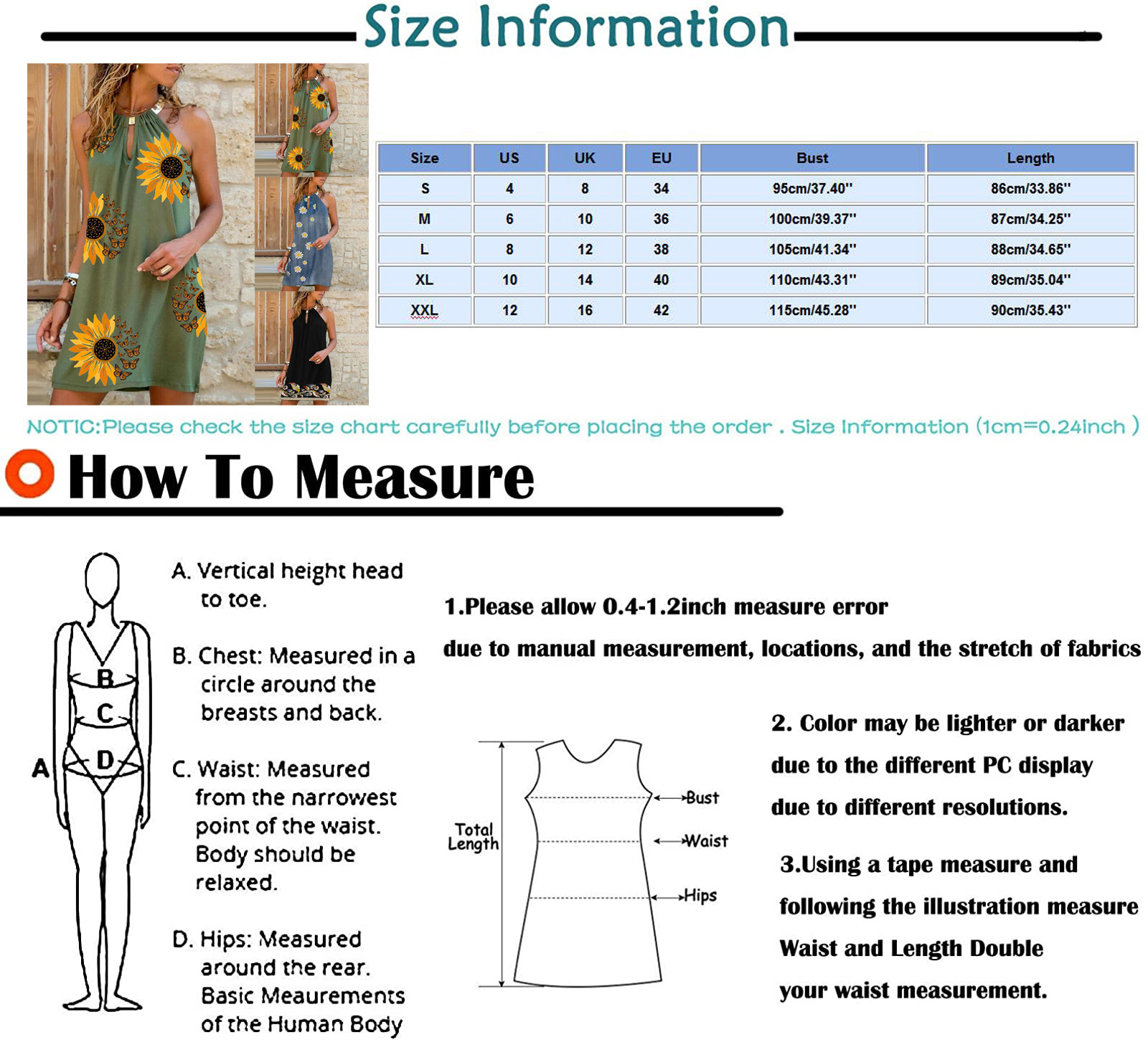 Size Information

| Size | US | UK | EU | Bust | Length |
|---|---|---|---|---|---|
| S | 4 | 8 | 34 | 95cm/37.40'' | 86cm/33.86'' |
| M | 6 | 10 | 36 | 100cm/39.37'' | 87cm/34.25'' |
| L | 8 | 12 | 38 | 105cm/41.34'' | 88cm/34.65'' |
| XL | 10 | 14 | 40 | 110cm/43.31'' | 89cm/35.04'' |
| XXL | 12 | 16 | 42 | 115cm/45.28'' | 90cm/35.43'' |

NOTIC:Please check the size chart carefully before placing the order . Size Information (1cm=0.24inch )

How To Measure

A B C D

A. Vertical height head to toe.

B. Chest: Measured in a circle around the breasts and back.

C. Waist: Measured from the narrowest point of the waist. Body should be relaxed.

D. Hips: Measured around the rear. Basic Meaurements of the Human Body

1.Please allow 0.4-1.2inch measure error

due to manual measurement, locations, and the stretch of fabrics

Total Length

Bust

Waist

Hips

2. Color may be lighter or darker

due to the different PC display

due to different resolutions.

3.Using a tape measure and

following the illustration measure

Waist and Length Double

your waist measurement.