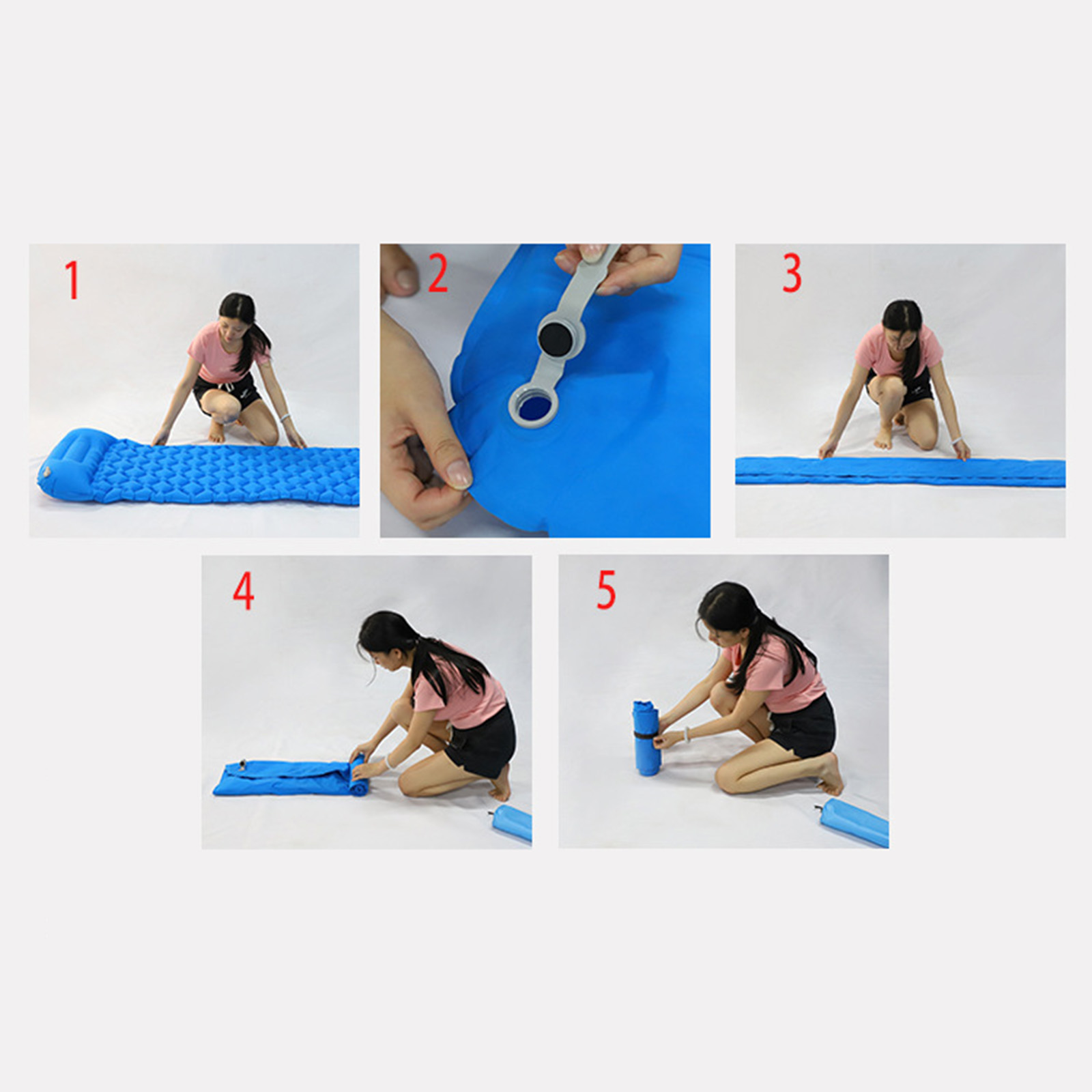 1

2

3

4

5