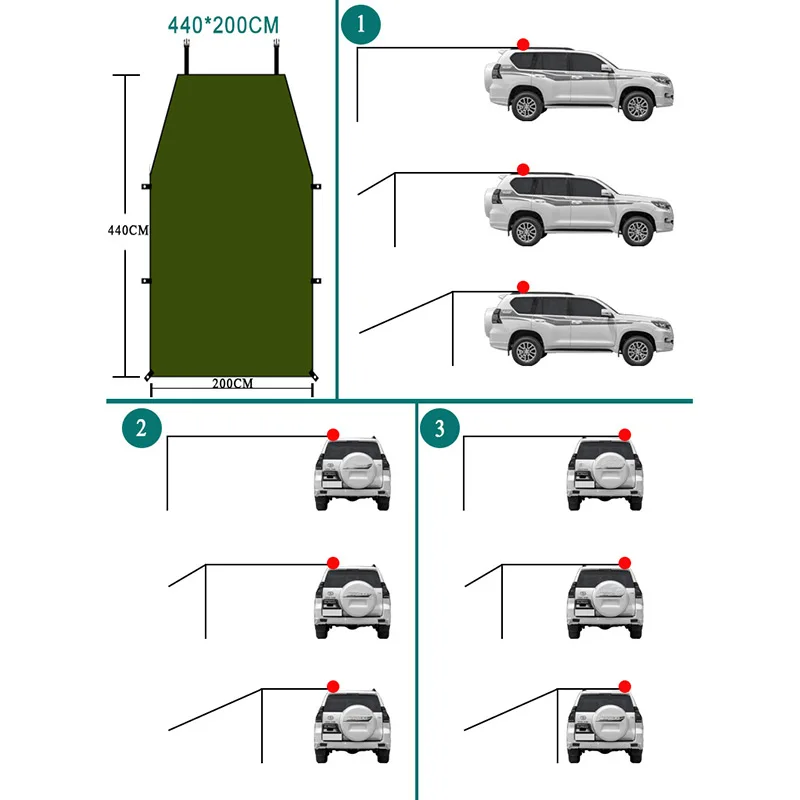 440*200CM

440CM

200CM

1

2

3