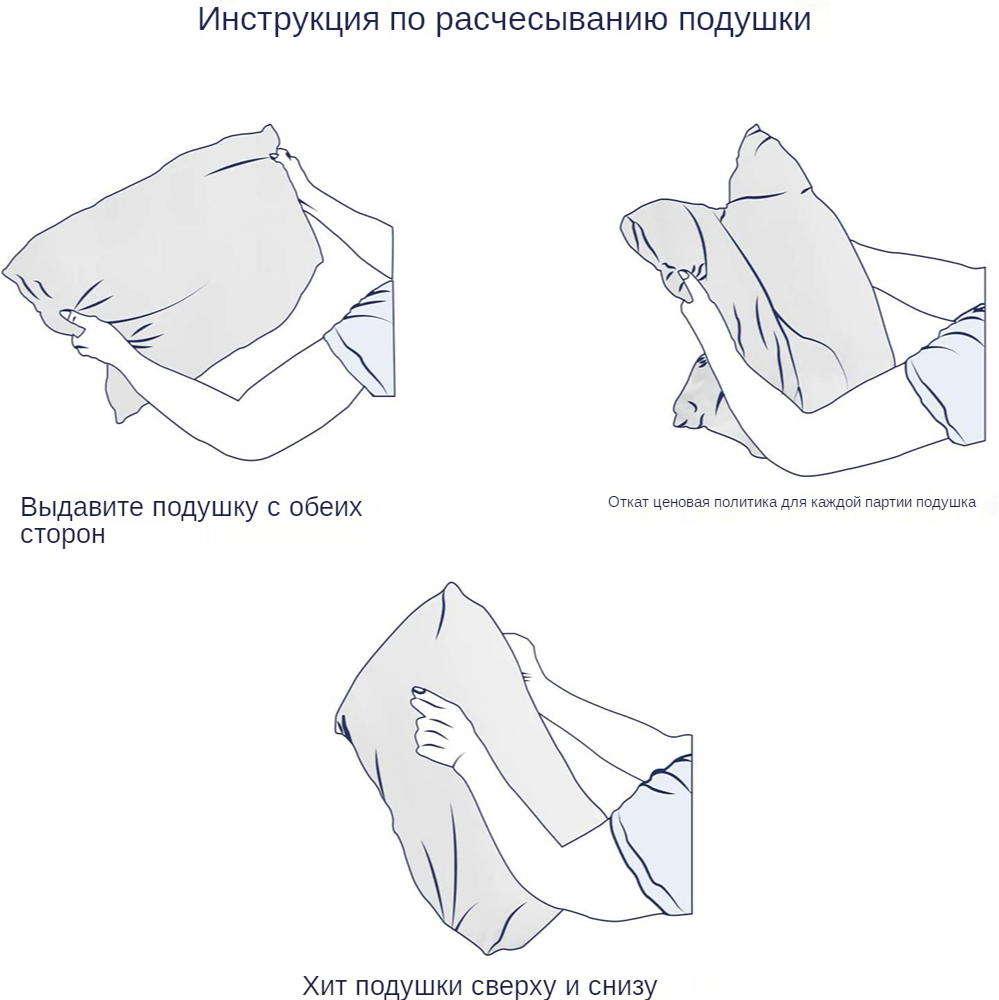 Инструкция по расчесыванию подушки

Выдавите подушку с обеих сторон

Откат ценовая политика для каждой партии подушка

Хит подушки сверху и снизу