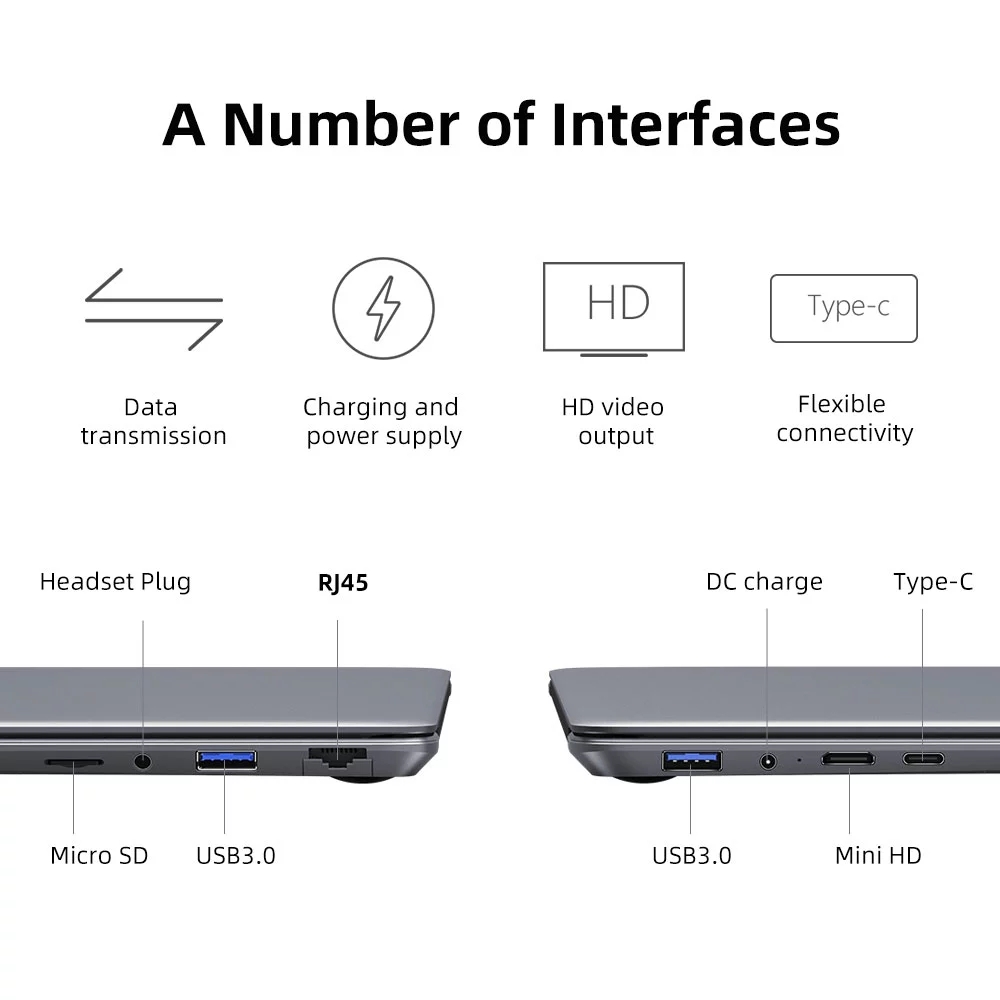 A Number of Interfaces

HD

Type-c

Data transmission

Charging and power supply

HD video output

Flexible connectivity

Headset Plug

RJ45

DC charge

Type-C

Micro SD

USB3.0

USB3.0

Mini HD