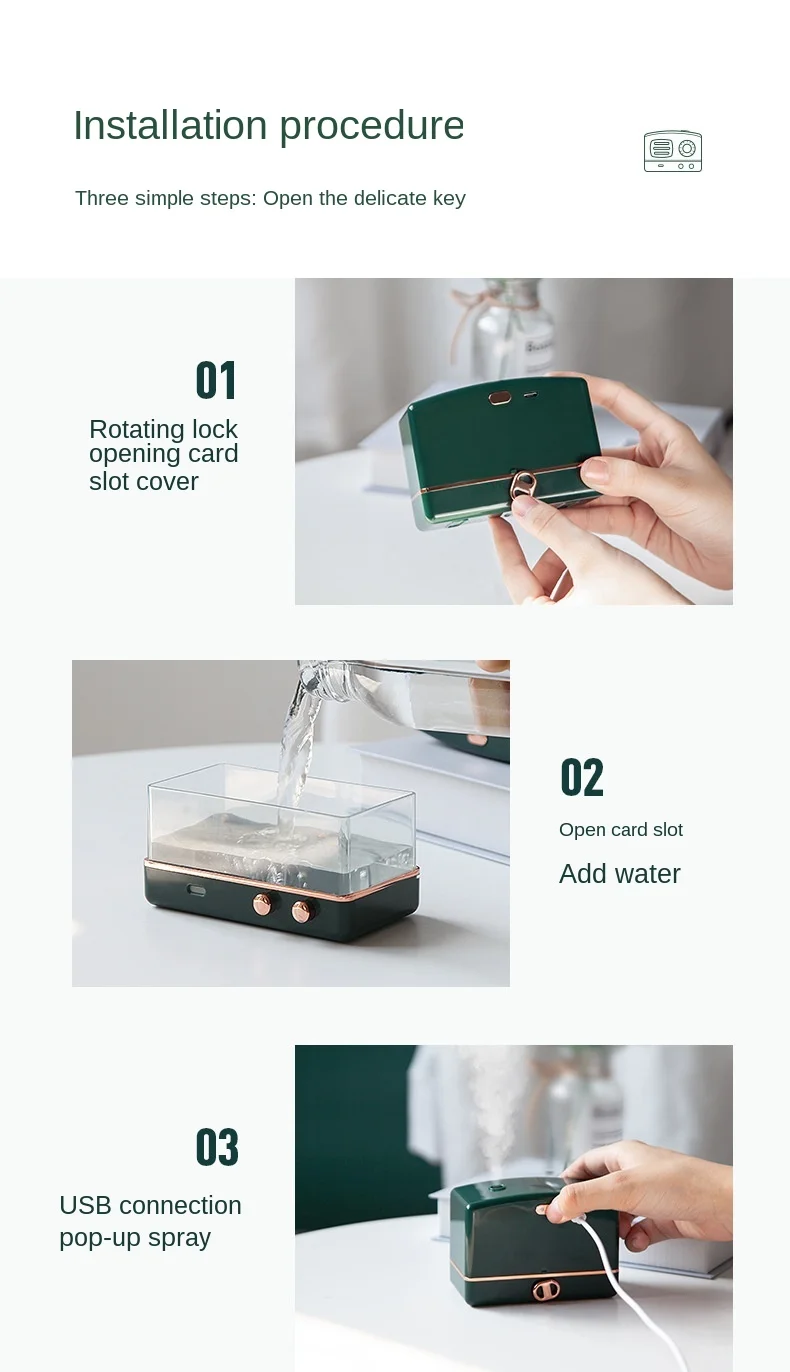 Installation procedure

Three simple steps: Open the delicate key

01

Rotating lock opening card slot cover

02

Open card slot

Add water

03

USB connection pop-up spray