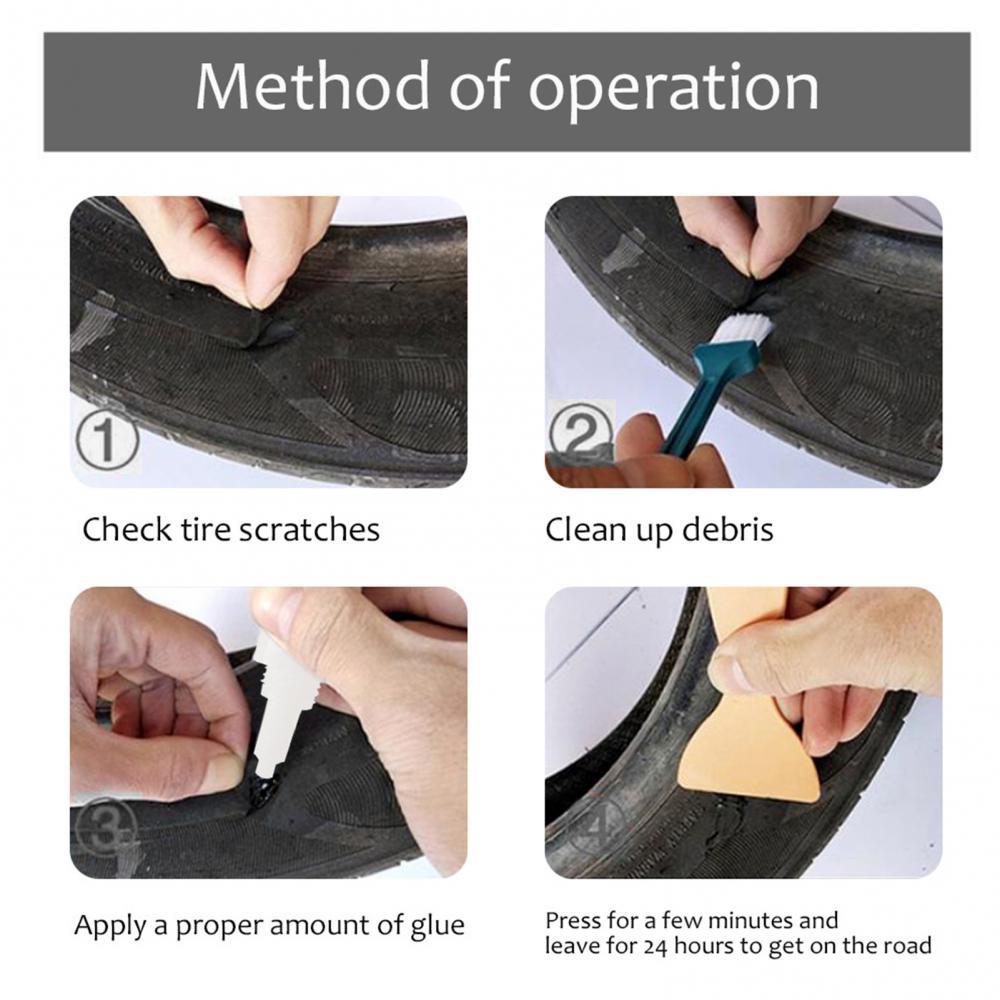 Method of operation

①

Check tire scratches

②

Clean up debris

③

Apply a proper amount of glue

④

Press for a few minutes and leave for 24 hours to get on the road