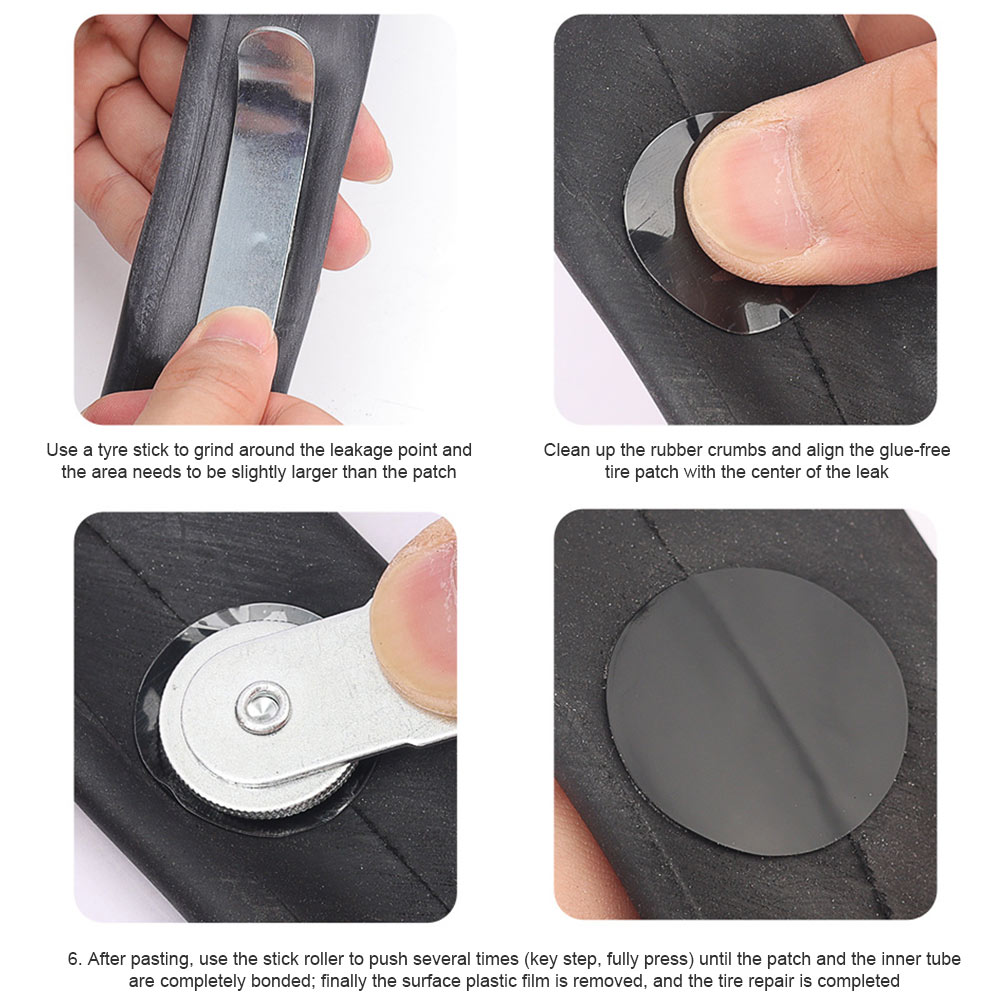 Use a tyre stick to grind around the leakage point and the area needs to be slightly larger than the patch

Clean up the rubber crumbs and align the glue-free tire patch with the center of the leak

6. After pasting, use the stick roller to push several times (key step, fully press) until the patch and the inner tube are completely bonded; finally the surface plastic film is removed, and the tire repair is completed