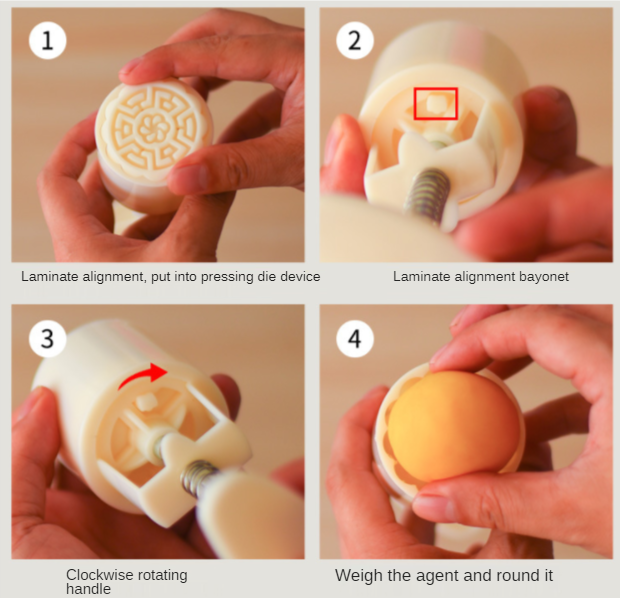 1

Laminate alignment, put into pressing die device

2

Laminate alignment bayonet

3

Clockwise rotating handle

4

Weigh the agent and round it