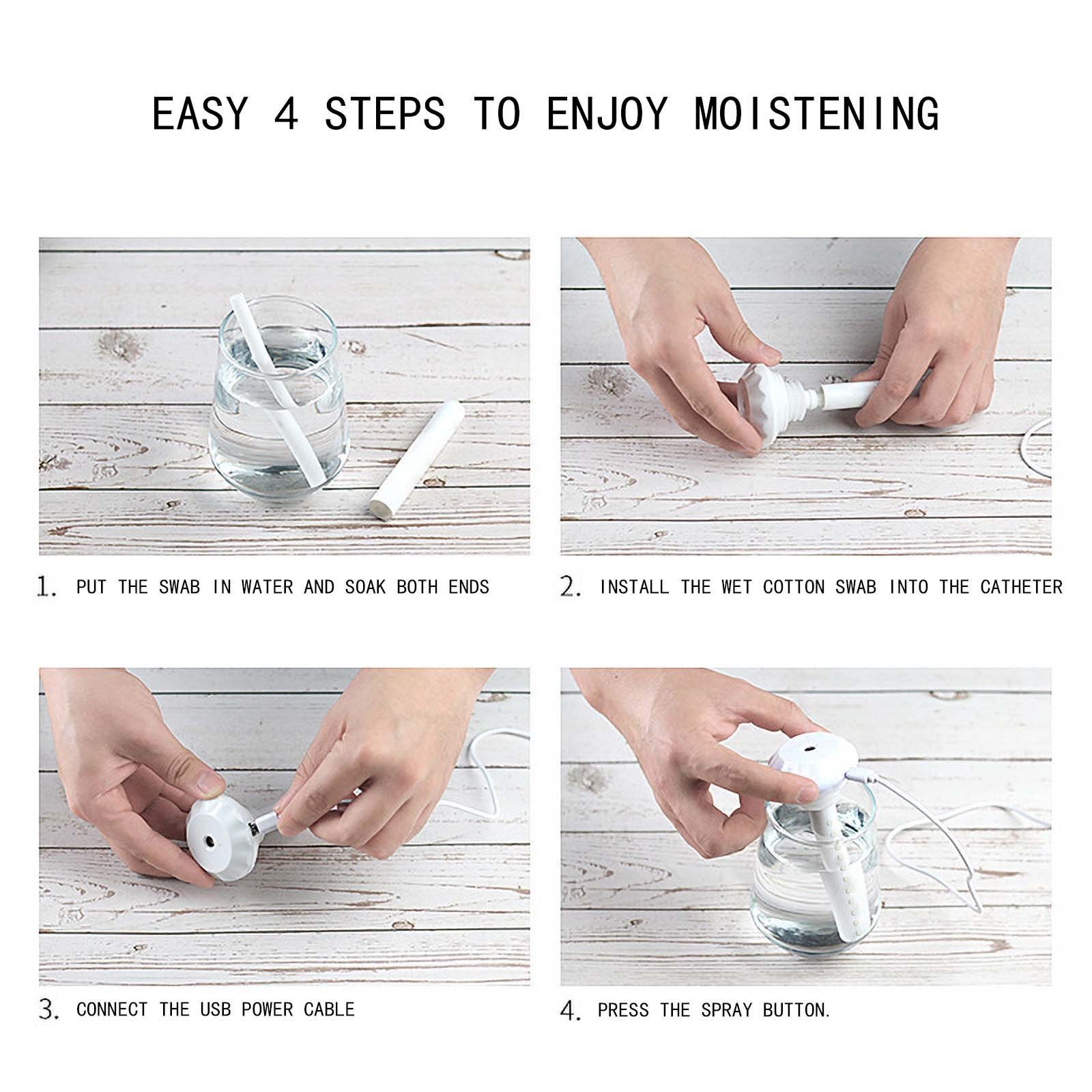 EASY 4 STEPS TO ENJOY MOISTENING

1. PUT THE SWAB IN WATER AND SOAK BOTH ENDS

2. INSTALL THE WET COTTON SWAB INTO THE CATHETER

3. CONNECT THE USB POWER CABLE

4. PRESS THE SPRAY BUTTON.