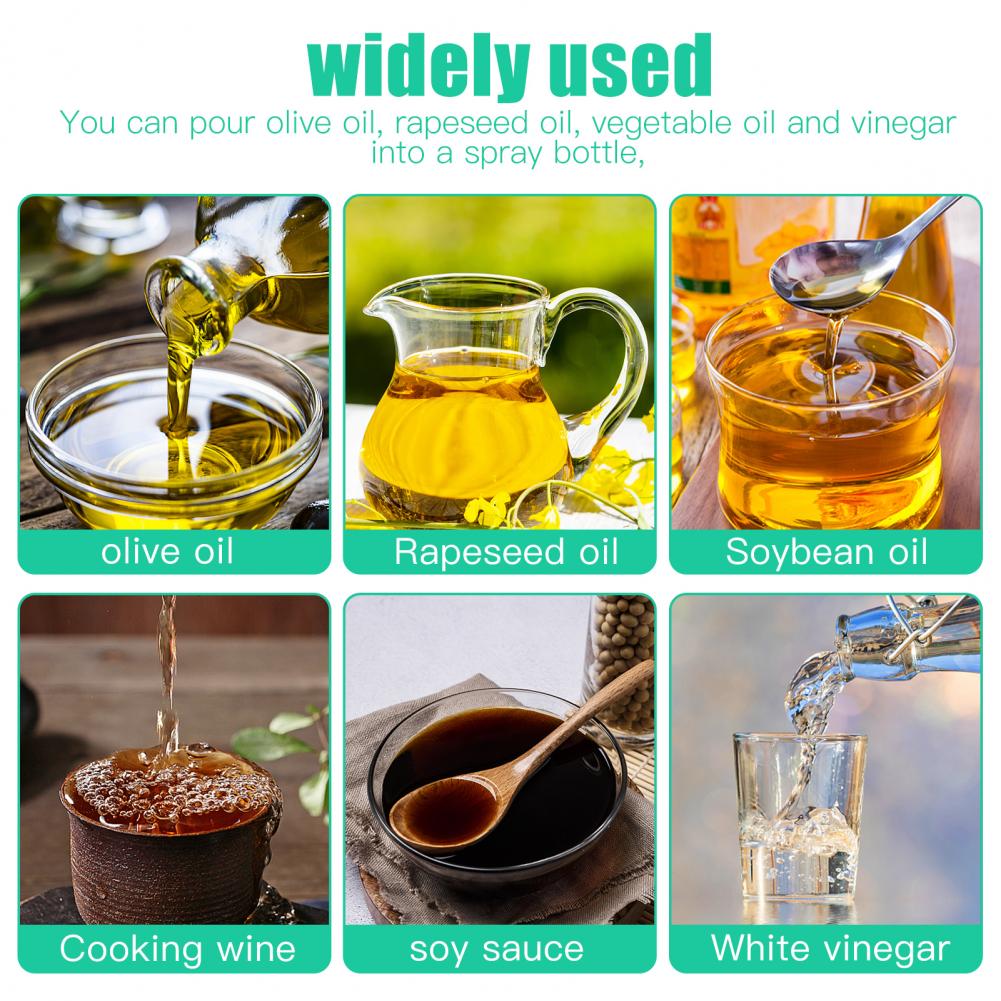 widely used

You can pour olive oil, rapeseed oil, vegetable oil and vinegar into a spray bottle,

olive oil

Rapeseed oil

Soybean oil

Cooking wine

soy sauce

White vinegar