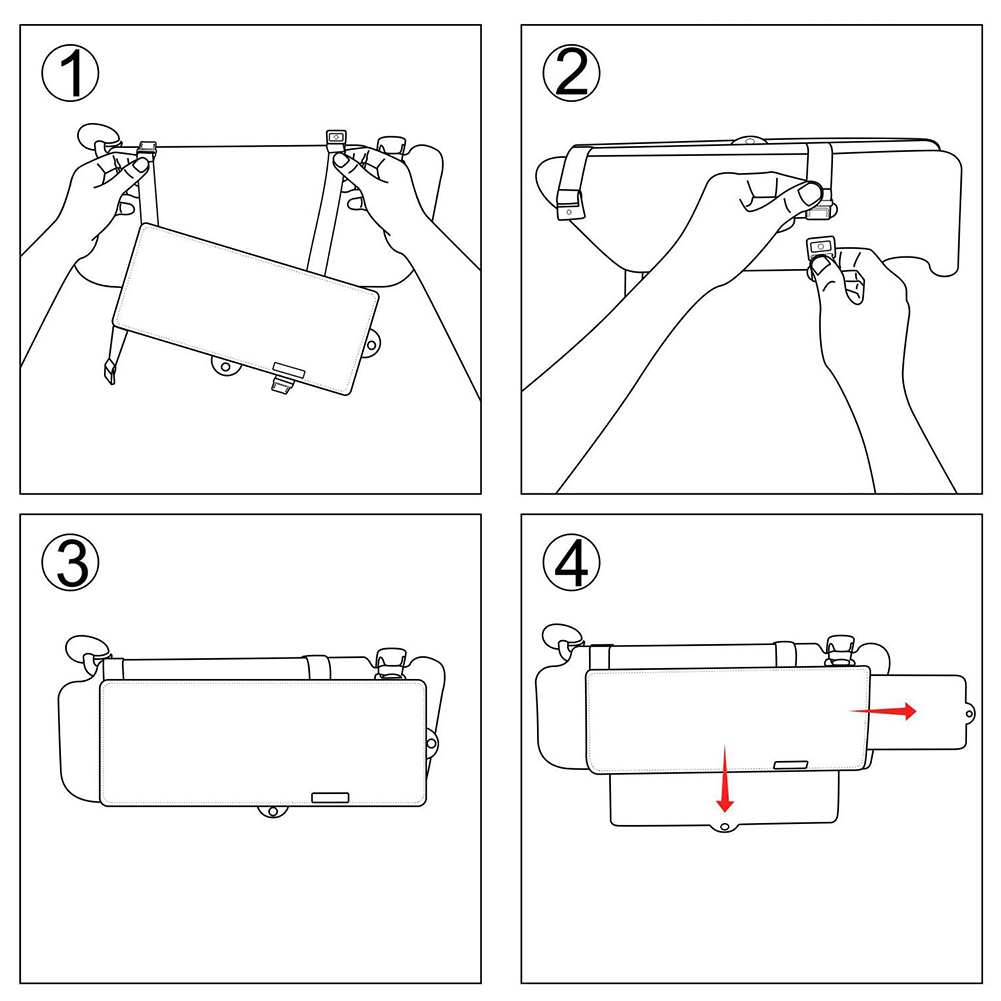 ①

②

③

④