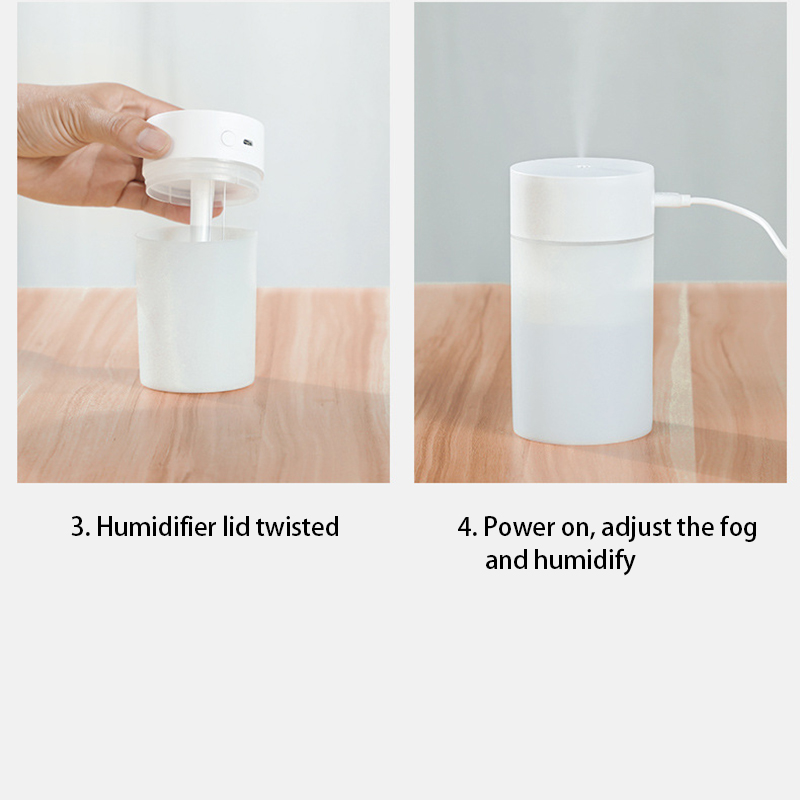 3. Humidifier lid twisted

4. Power on, adjust the fog and humidify