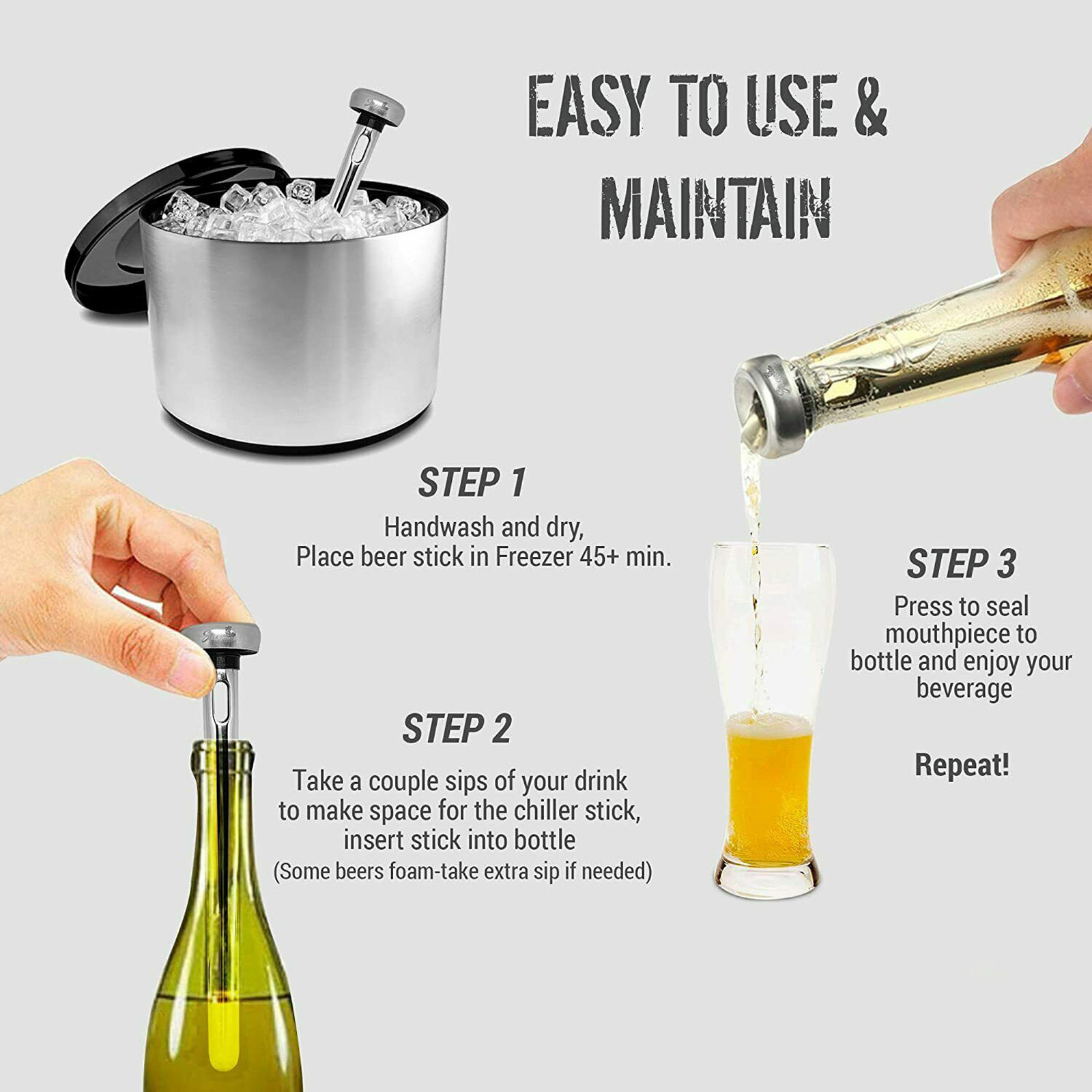 EASY TO USE & MAINTAIN

STEP 1
Handwash and dry,
Place beer stick in Freezer 45+ min.

STEP 2
Take a couple sips of your drink to make space for the chiller stick, insert stick into bottle
(Some beers foam-take extra sip if needed)

STEP 3
Press to seal mouthpiece to bottle and enjoy your beverage

Repeat!