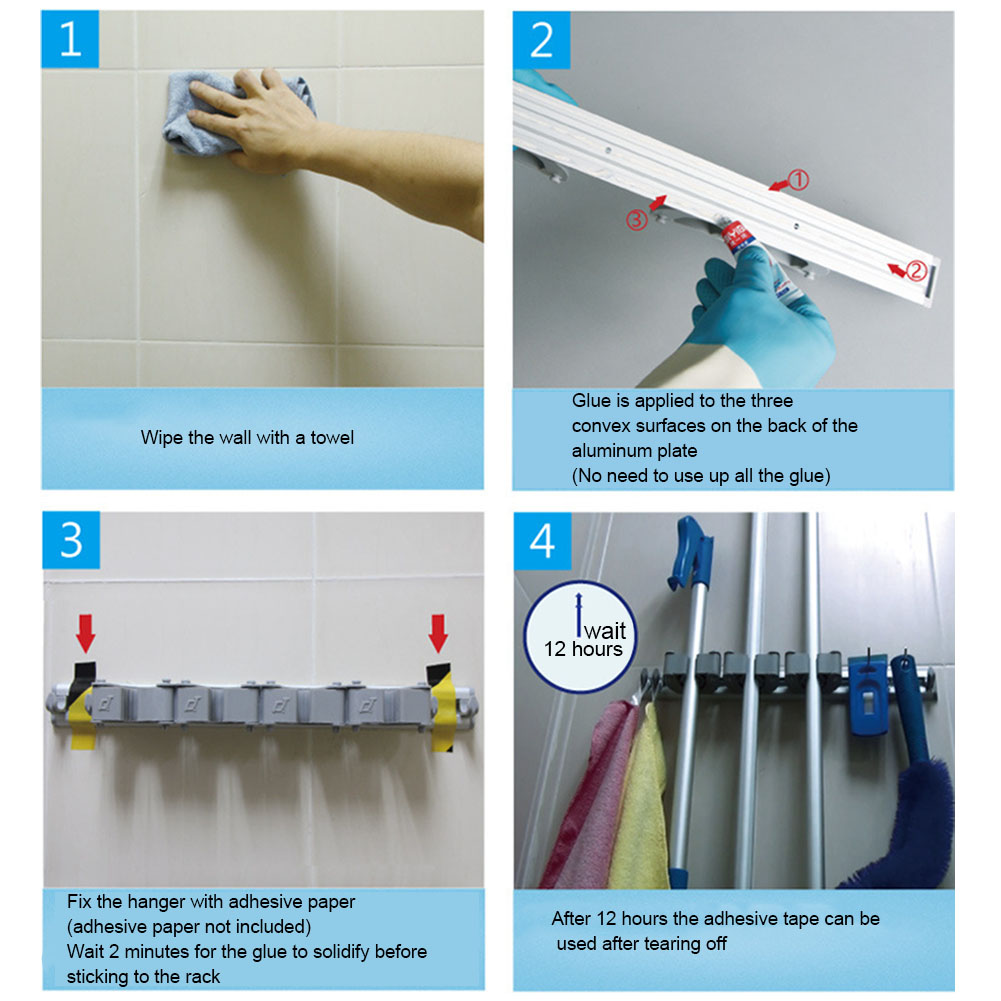 1

Wipe the wall with a towel

2

①

②

③

Glue is applied to the three convex surfaces on the back of the aluminum plate
(No need to use up all the glue)

3

Fix the hanger with adhesive paper
(adhesive paper not included)
Wait 2 minutes for the glue to solidify before sticking to the rack

4

wait
12 hours

After 12 hours the adhesive tape can be used after tearing off