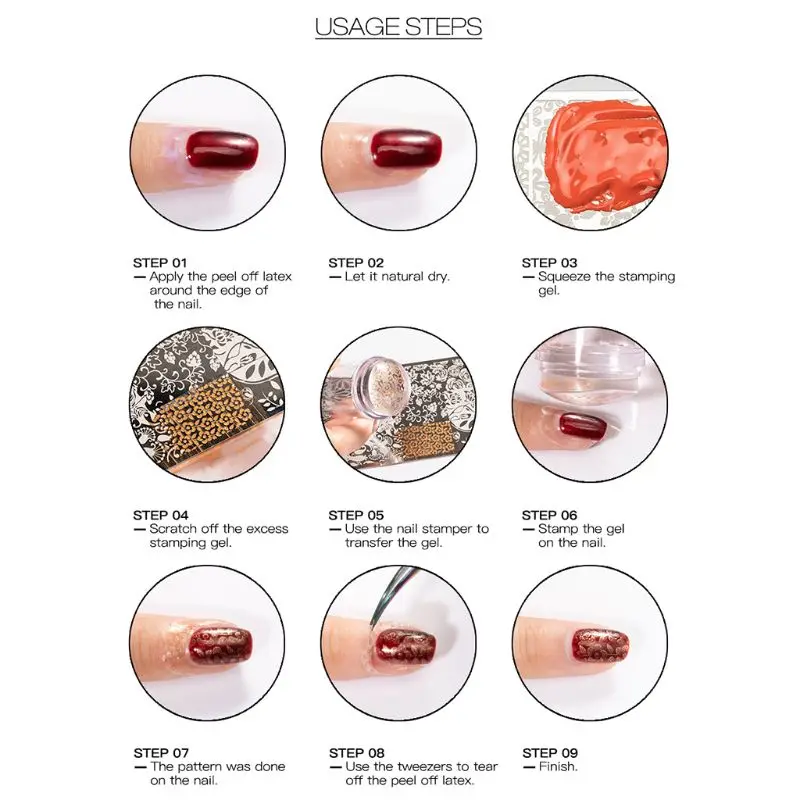 USAGE STEPS

STEP 01
— Apply the peel off latex around the edge of the nail.

STEP 02
— Let it natural dry.

STEP 03
— Squeeze the stamping gel.

STEP 04
— Scratch off the excess stamping gel.

STEP 05
— Use the nail stamper to transfer the gel.

STEP 06
— Stamp the gel on the nail.

STEP 07
— The pattern was done on the nail.

STEP 08
— Use the tweezers to tear off the peel off latex.

STEP 09
— Finish.