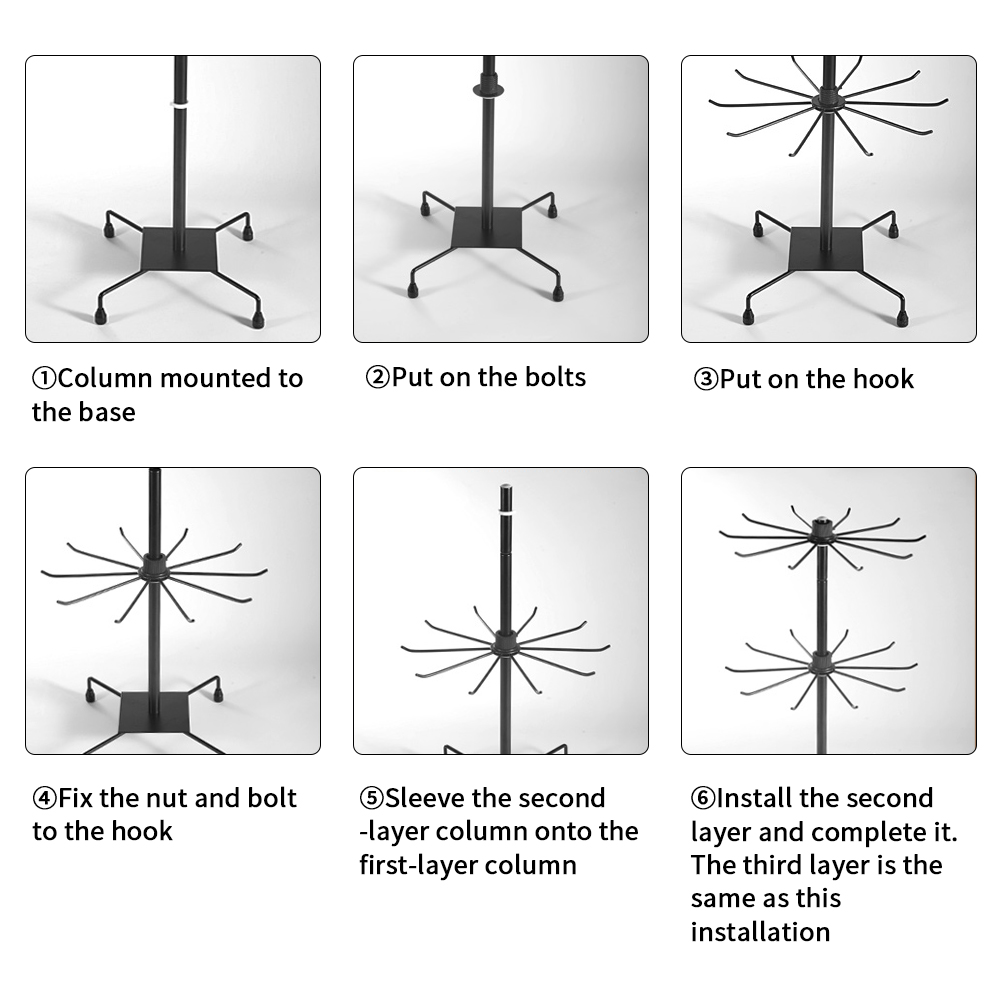 ①Column mounted to the base

②Put on the bolts

③Put on the hook

④Fix the nut and bolt to the hook

⑤Sleeve the second -layer column onto the first-layer column

⑥Install the second layer and complete it. The third layer is the same as this installation