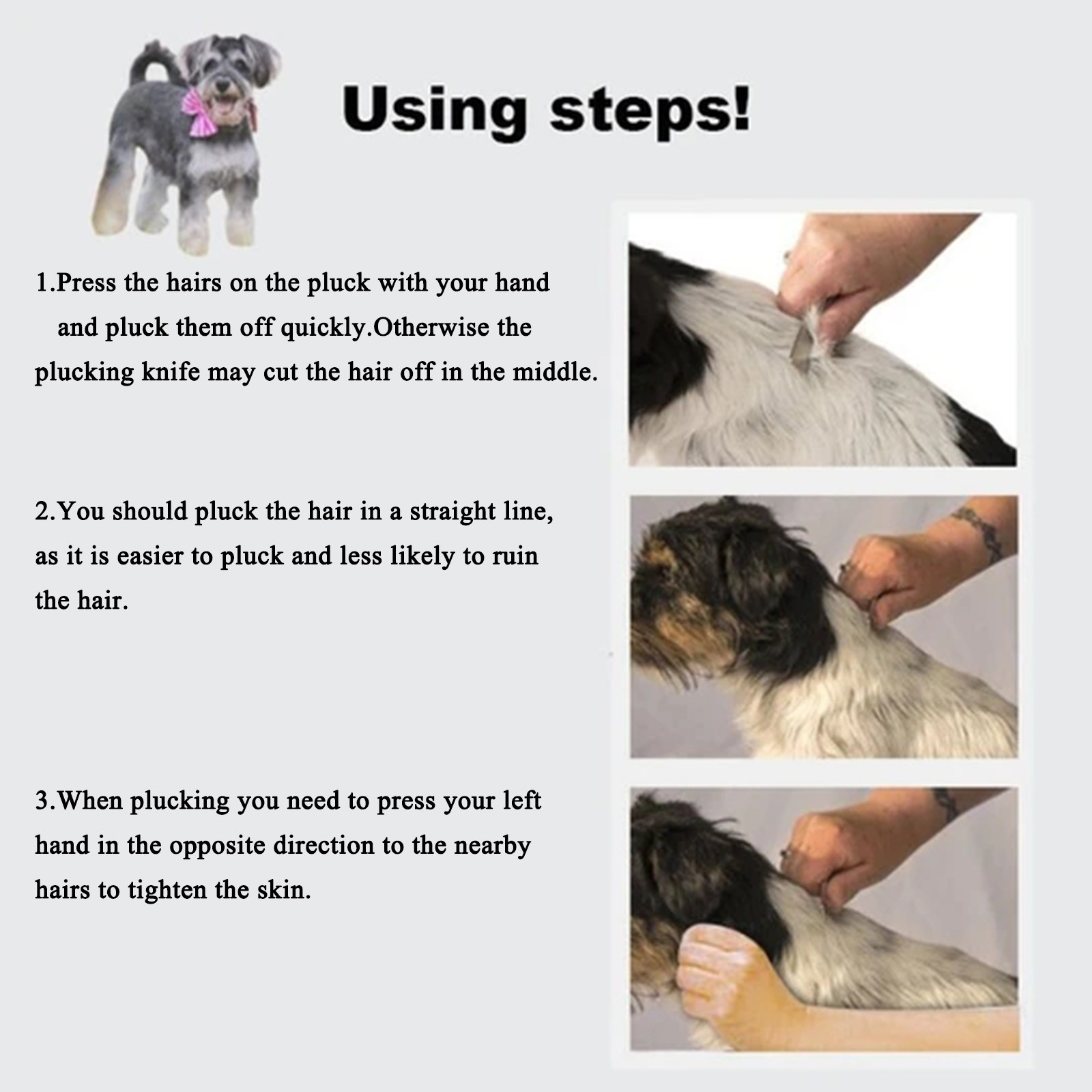 Using steps!

1.Press the hairs on the pluck with your hand and pluck them off quickly.Otherwise the plucking knife may cut the hair off in the middle.

2.You should pluck the hair in a straight line, as it is easier to pluck and less likely to ruin the hair.

3.When plucking you need to press your left hand in the opposite direction to the nearby hairs to tighten the skin.