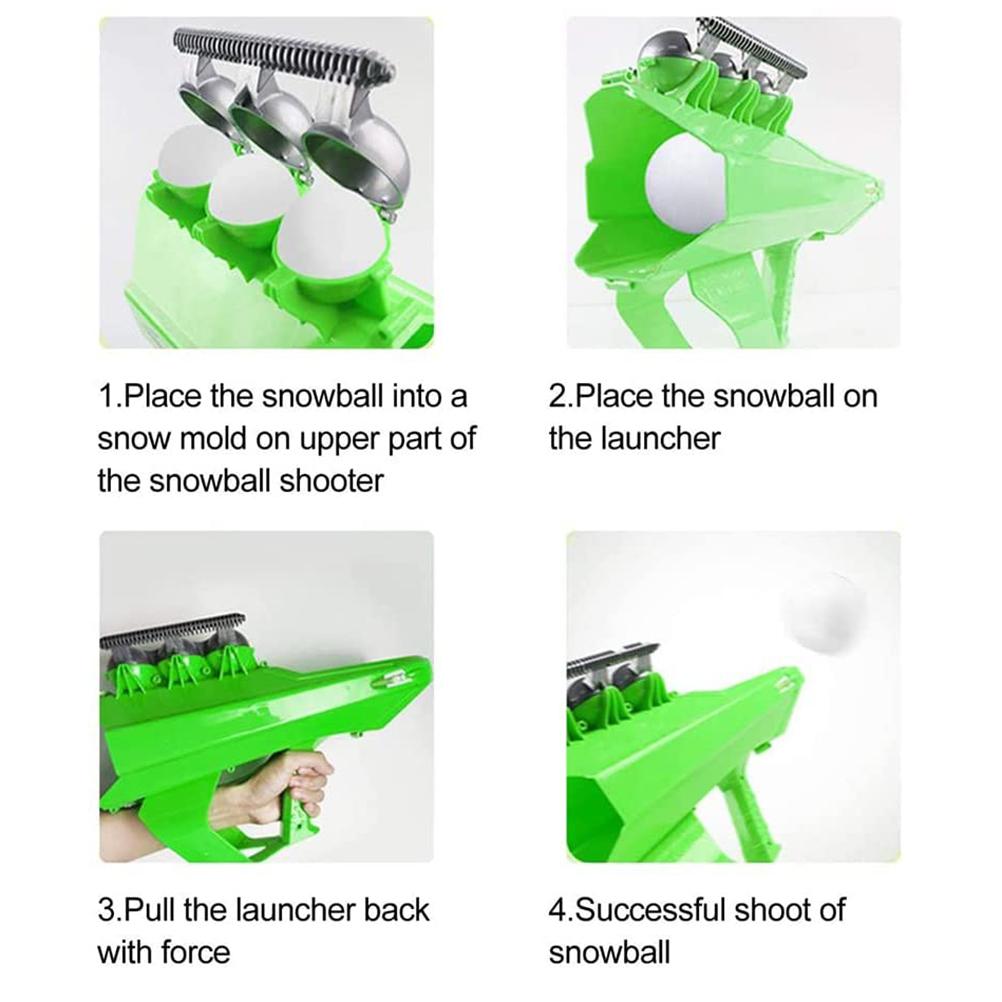 1.Place the snowball into a snow mold on upper part of the snowball shooter

2.Place the snowball on the launcher

3.Pull the launcher back with force

4.Successful shoot of snowball