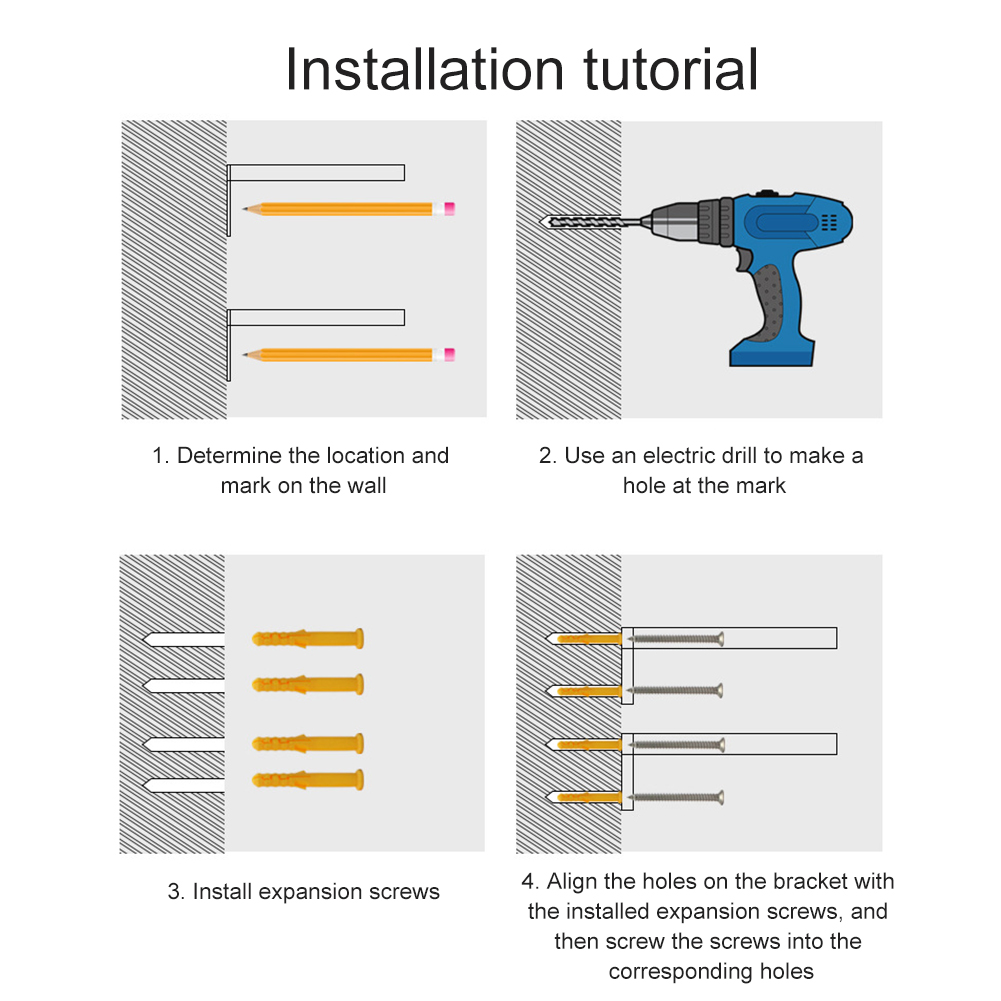 Installation tutorial

1. Determine the location and mark on the wall

2. Use an electric drill to make a hole at the mark

3. Install expansion screws

4. Align the holes on the bracket with the installed expansion screws, and then screw the screws into the corresponding holes