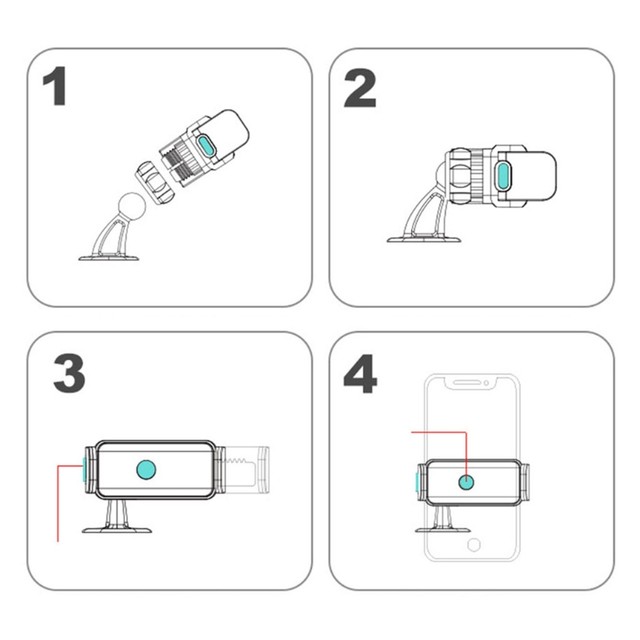 1

2

3

4