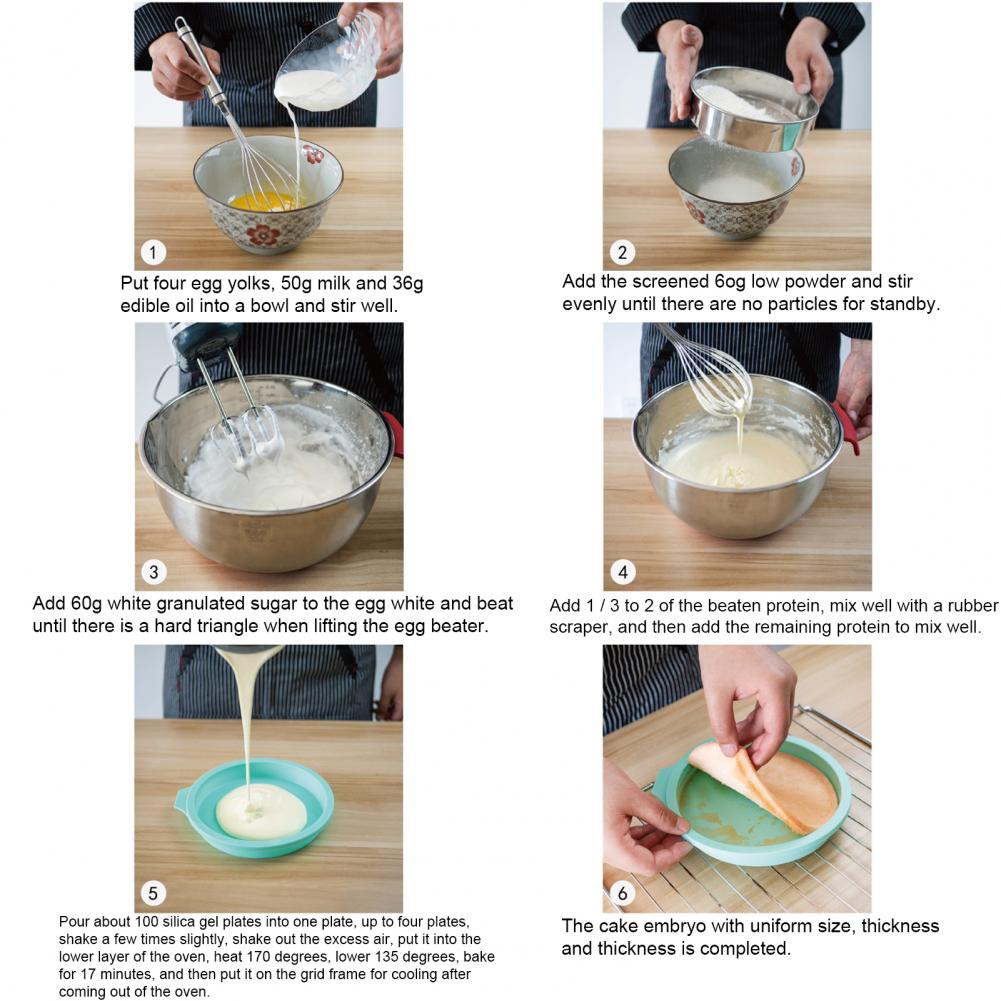 1
Put four egg yolks, 50g milk and 36g edible oil into a bowl and stir well.

2
Add the screened 6og low powder and stir evenly until there are no particles for standby.

3
Add 60g white granulated sugar to the egg white and beat until there is a hard triangle when lifting the egg beater.

4
Add 1 / 3 to 2 of the beaten protein, mix well with a rubber scraper, and then add the remaining protein to mix well.

5
Pour about 100 silica gel plates into one plate, up to four plates, shake a few times slightly, shake out the excess air, put it into the lower layer of the oven, heat 170 degrees, lower 135 degrees, bake for 17 minutes, and then put it on the grid frame for cooling after coming out of the oven.

6
The cake embryo with uniform size, thickness and thickness is completed.