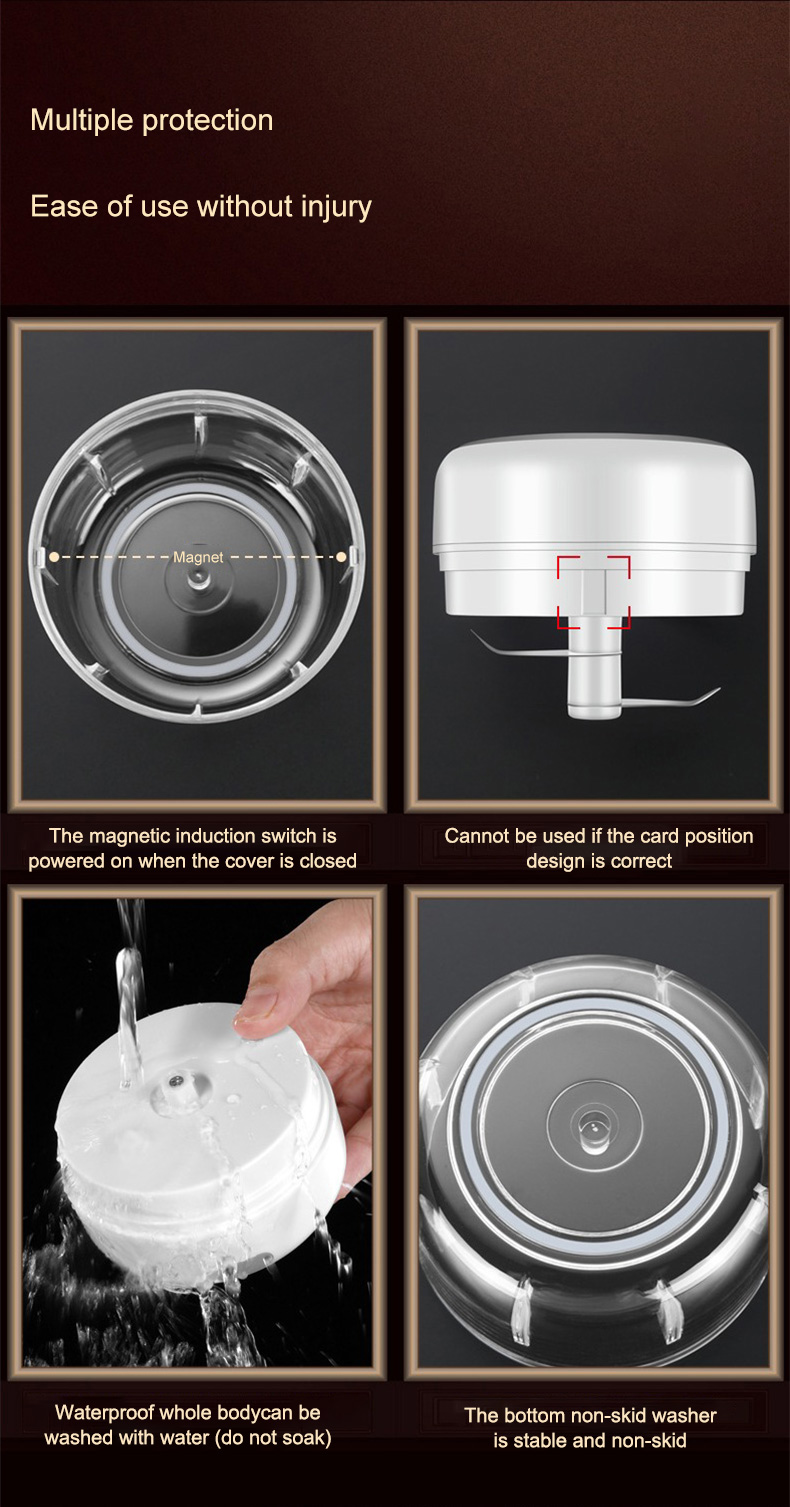 Multiple protection

Ease of use without injury

Magnet

The magnetic induction switch is powered on when the cover is closed

Cannot be used if the card position design is correct

Waterproof whole bodycan be washed with water (do not soak)

The bottom non-skid washer is stable and non-skid