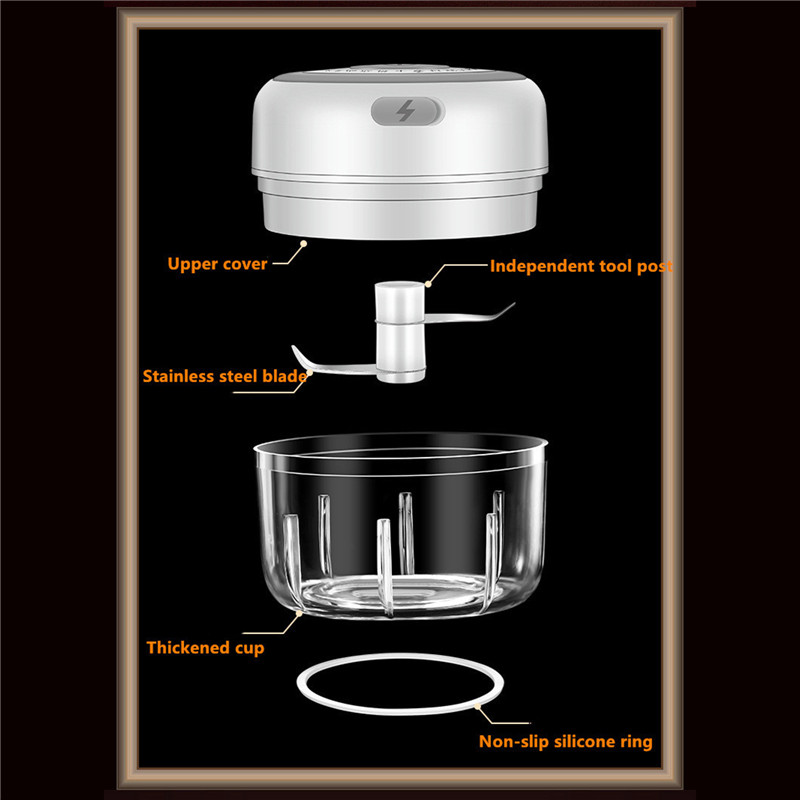 Upper cover

Independent tool post

Stainless steel blade

Thickened cup

Non-slip silicone ring