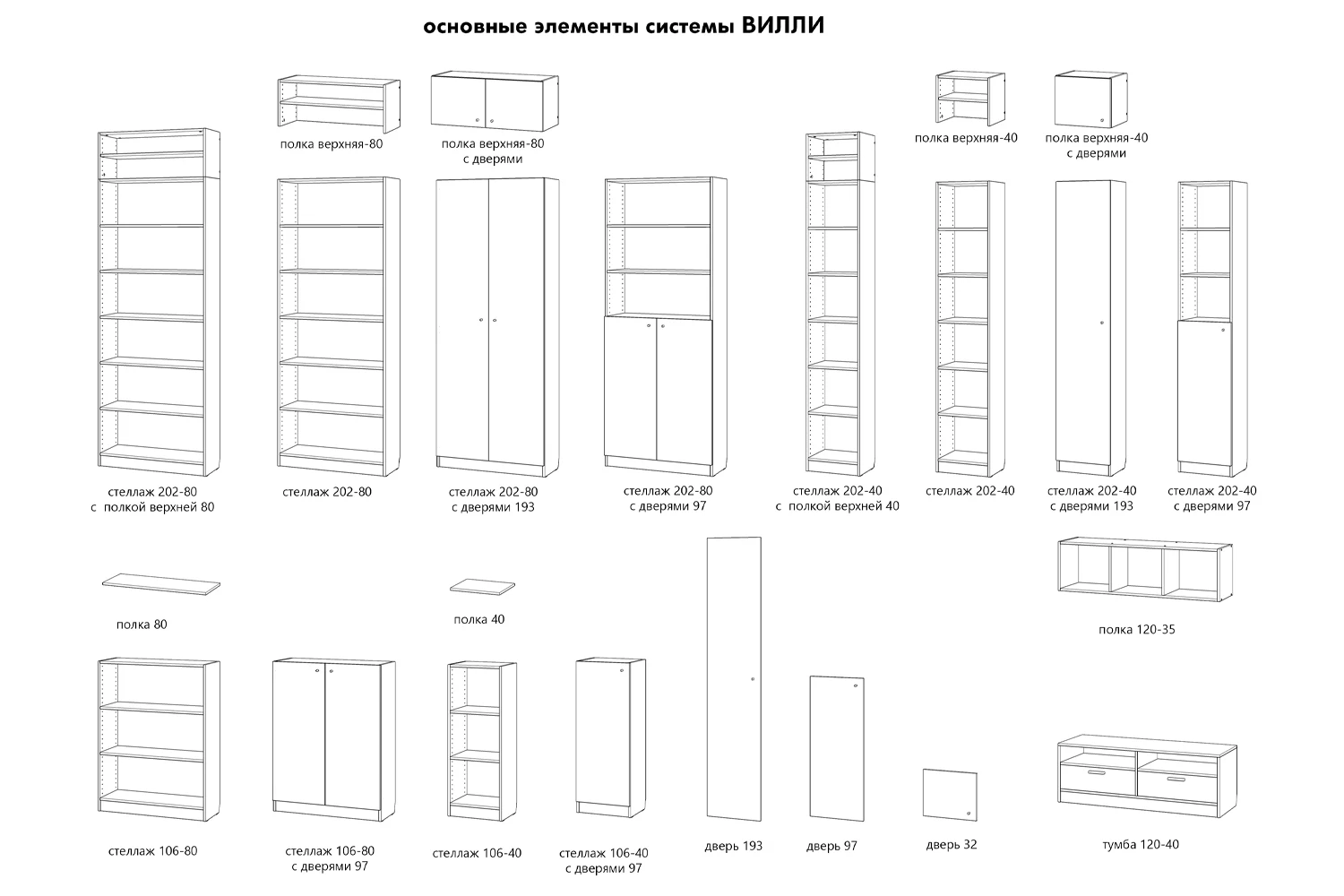 основные элементы системы ВИЛЛИ

полка верхняя-80

полка верхняя-80 с дверями

полка верхняя-40

полка верхняя-40 с дверями

стеллаж 202-80 с полкой верхней 80

стеллаж 202-80

стеллаж 202-80 с дверями 193

стеллаж 202-80 с дверями 97

стеллаж 202-40 с полкой верхней 40

стеллаж 202-40

стеллаж 202-40 с дверями 193

стеллаж 202-40 с дверями 97

полка 80

полка 40

полка 120-35

стеллаж 106-80

стеллаж 106-80 с дверями 97

стеллаж 106-40

стеллаж 106-40 с дверями 97

дверь 193

дверь 97

дверь 32

тумба 120-40