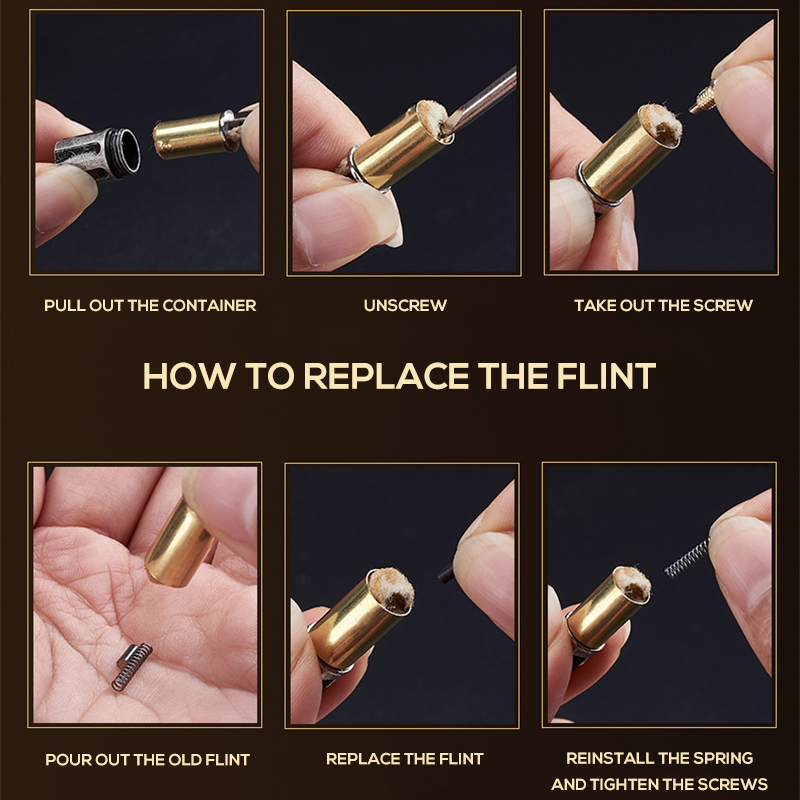 PULL OUT THE CONTAINER

UNSCREW

TAKE OUT THE SCREW

HOW TO REPLACE THE FLINT

POUR OUT THE OLD FLINT

REPLACE THE FLINT

REINSTALL THE SPRING AND TIGHTEN THE SCREWS