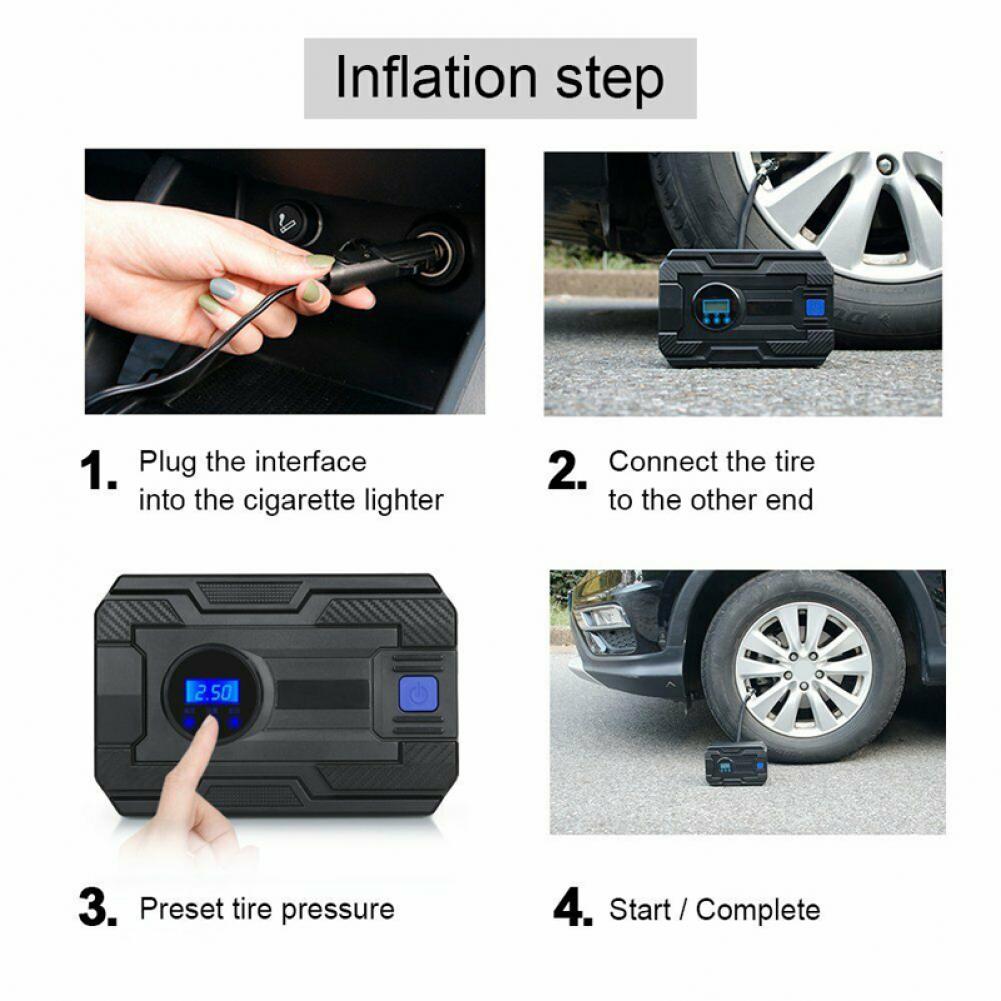 Inflation step

1. Plug the interface into the cigarette lighter

2. Connect the tire to the other end

2.50

3. Preset tire pressure

4. Start / Complete