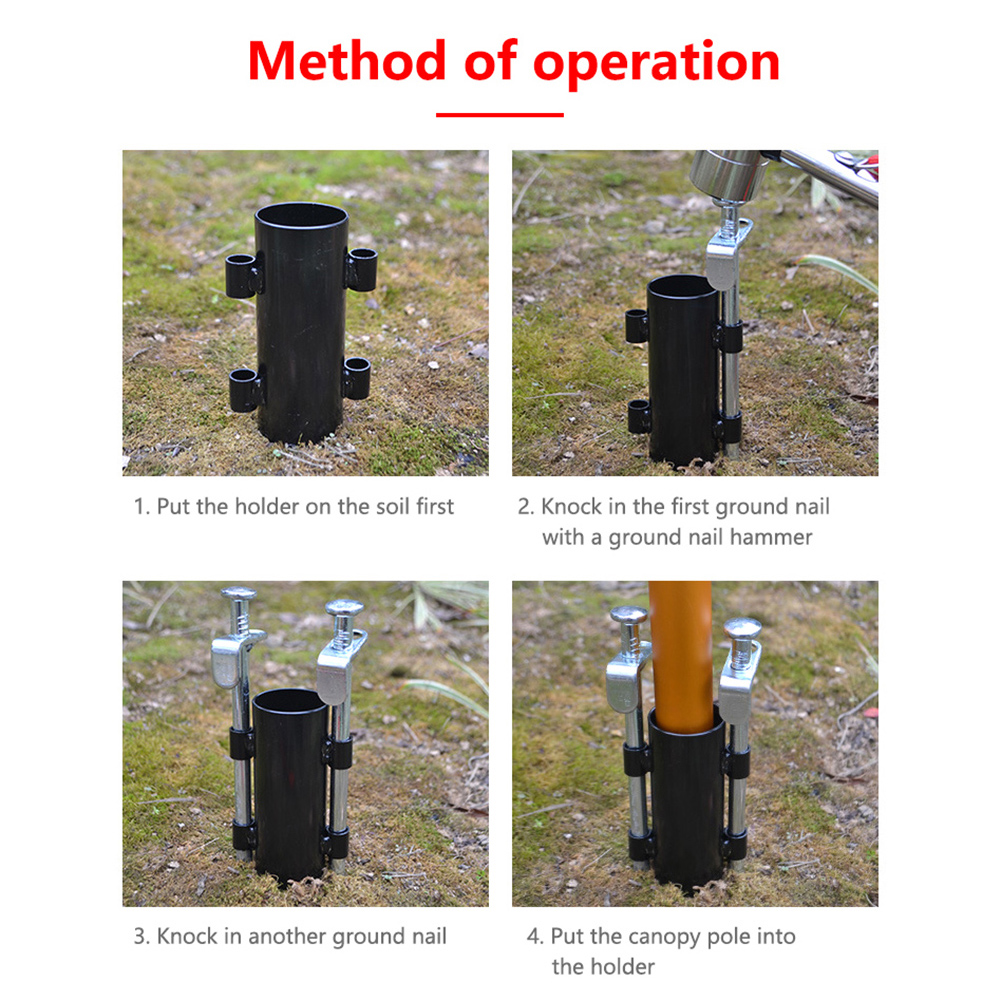 Method of operation

1. Put the holder on the soil first

2. Knock in the first ground nail with a ground nail hammer

3. Knock in another ground nail

4. Put the canopy pole into the holder