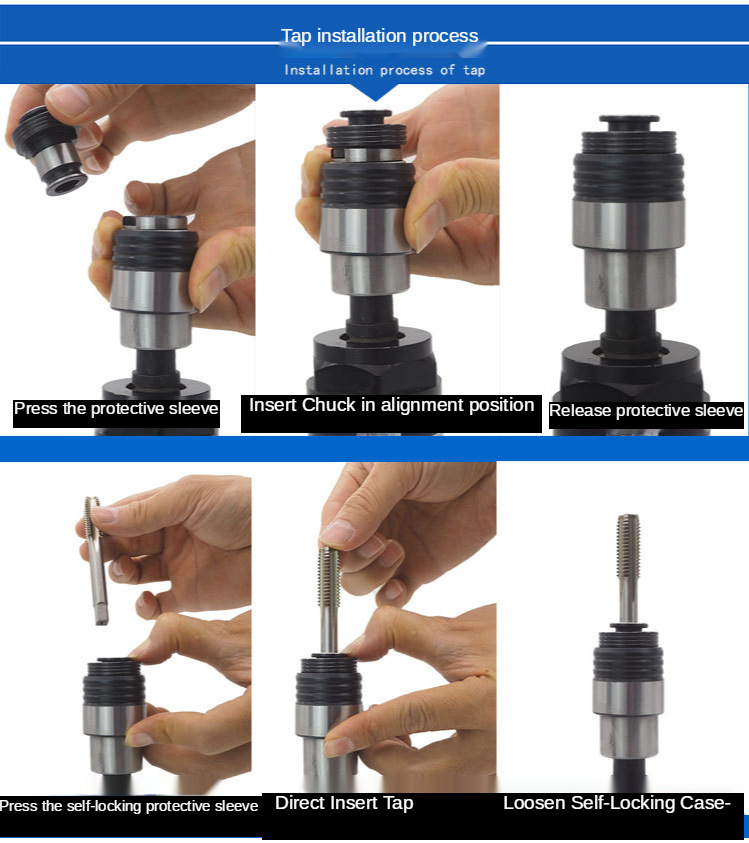 Tap installation process

Installation process of tap

Press the protective sleeve

Insert Chuck in alignment position

Release protective sleeve

Press the self-locking protective sleeve

Direct Insert Tap

Loosen Self-Locking Case-