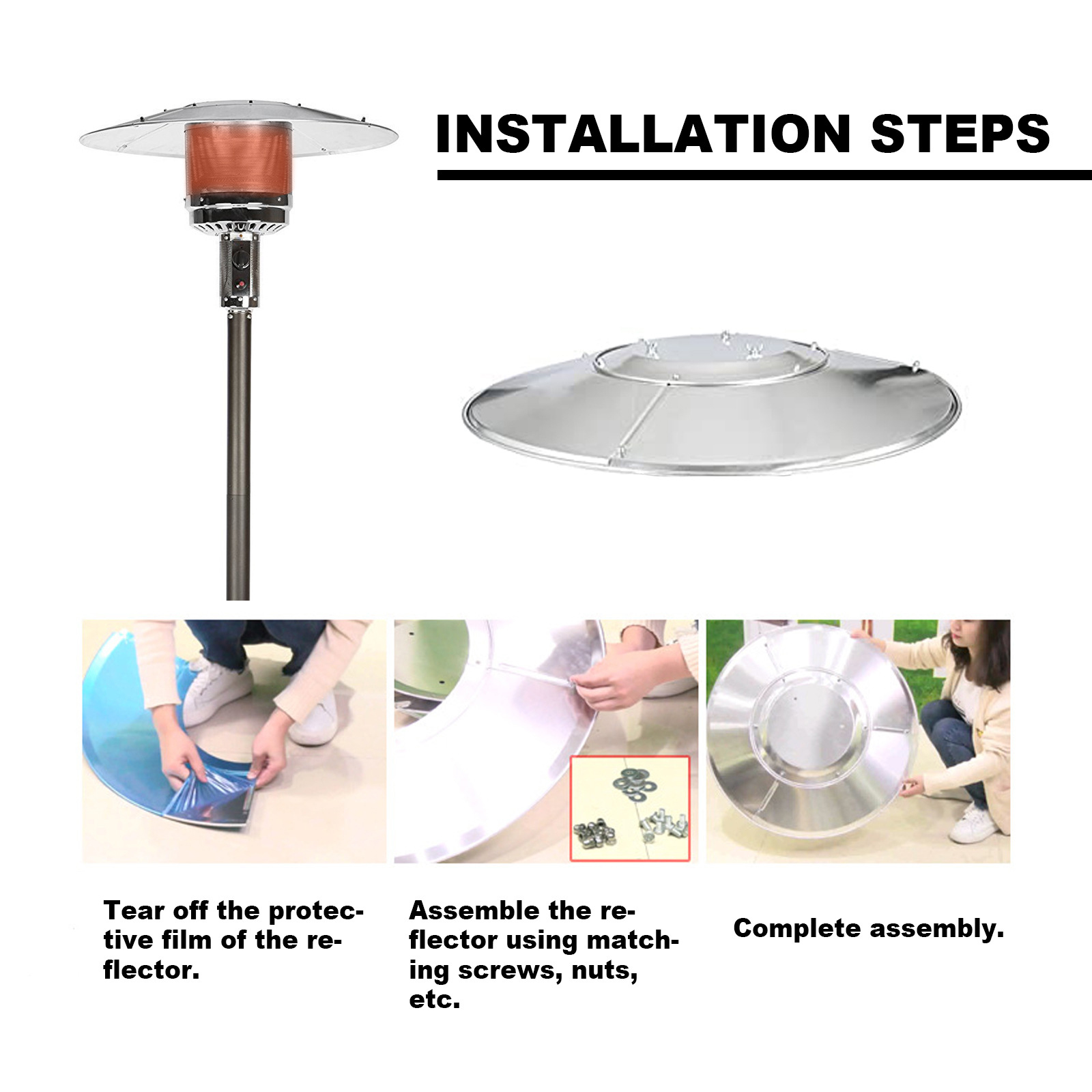 INSTALLATION STEPS

Tear off the protective film of the reflector.

Assemble the reflector using matching screws, nuts, etc.

Complete assembly.